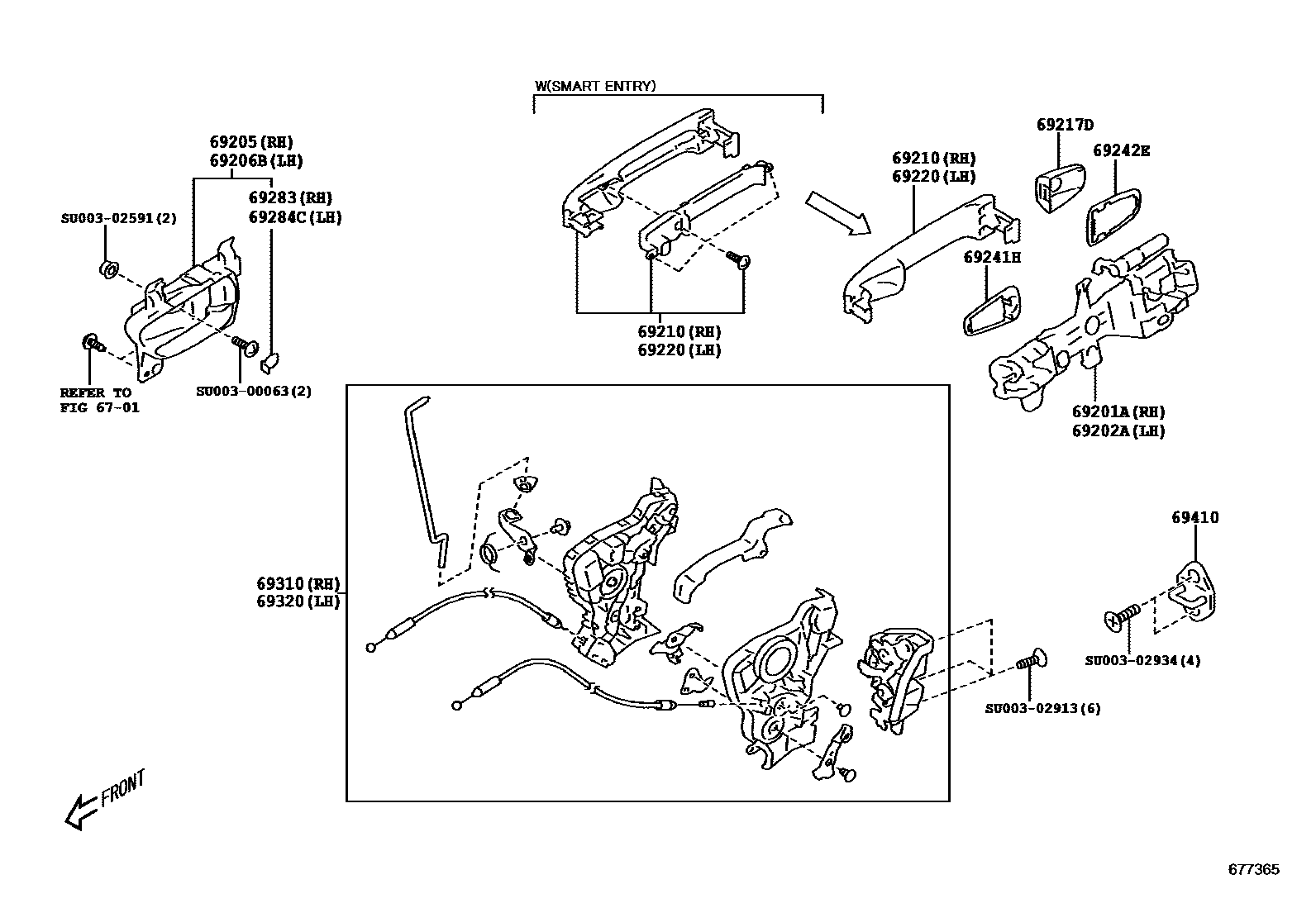 W(SMART ENTRY)

69205 (RH)
69206B (LH)

69283 (RH)
69284C (LH)

SU003-02591 (2)

REFER TO
FIG 67-01

SU003-00063 (2)

69210 (RH)
69220 (LH)

69210 (RH)
69220 (LH)

69217D

69242E

69241H

69201A (RH)
69202A (LH)

69310 (RH)
69320 (LH)

69410

SU003-02934 (4)

SU003-02913 (6)

FRONT

677365