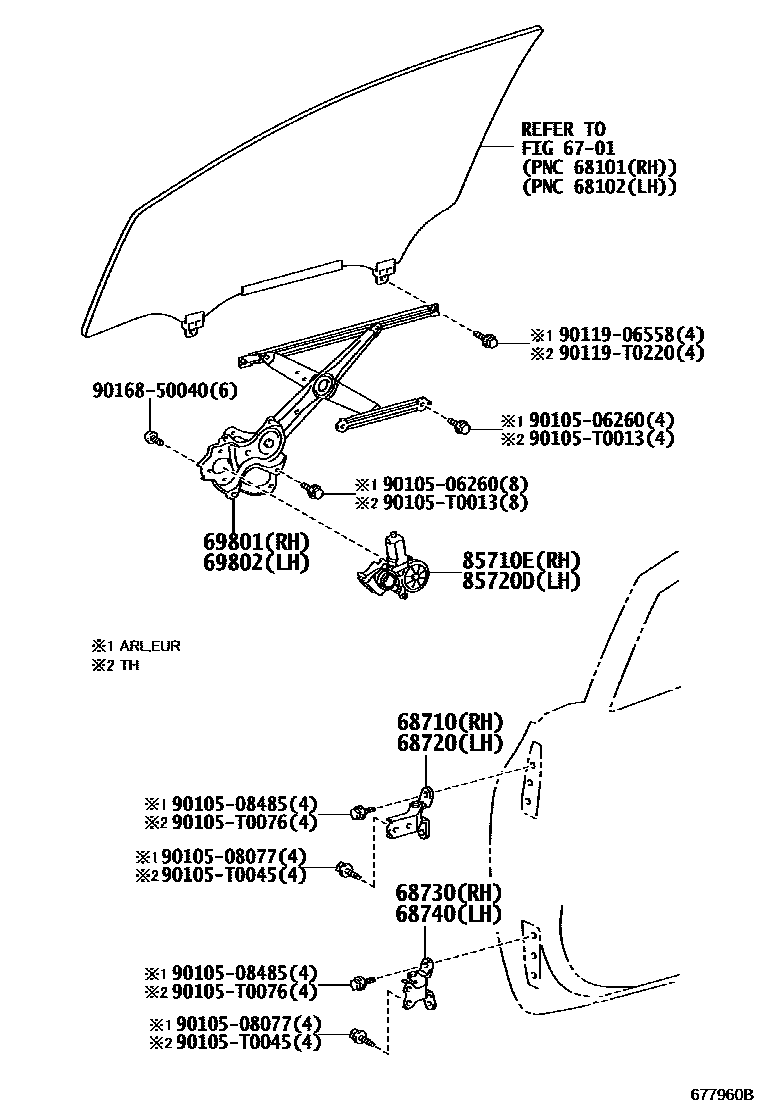 REFER TO
FIG 67-01
(PNC 68101(RH))
(PNC 68102(LH))

※1 90119-06558(4)
※2 90119-T0220(4)

90168-50040(6)

※1 90105-06260(4)
※2 90105-T0013(4)

※1 90105-06260(8)
※2 90105-T0013(8)

69801(RH)
69802(LH)

85710E(RH)
85720D(LH)

※1 ARL,EUR
※2 TH

68710(RH)
68720(LH)

※1 90105-08485(4)
※2 90105-T0076(4)

※1 90105-08077(4)
※2 90105-T0045(4)

68730(RH)
68740(LH)

※1 90105-08485(4)
※2 90105-T0076(4)

※1 90105-08077(4)
※2 90105-T0045(4)

677960B