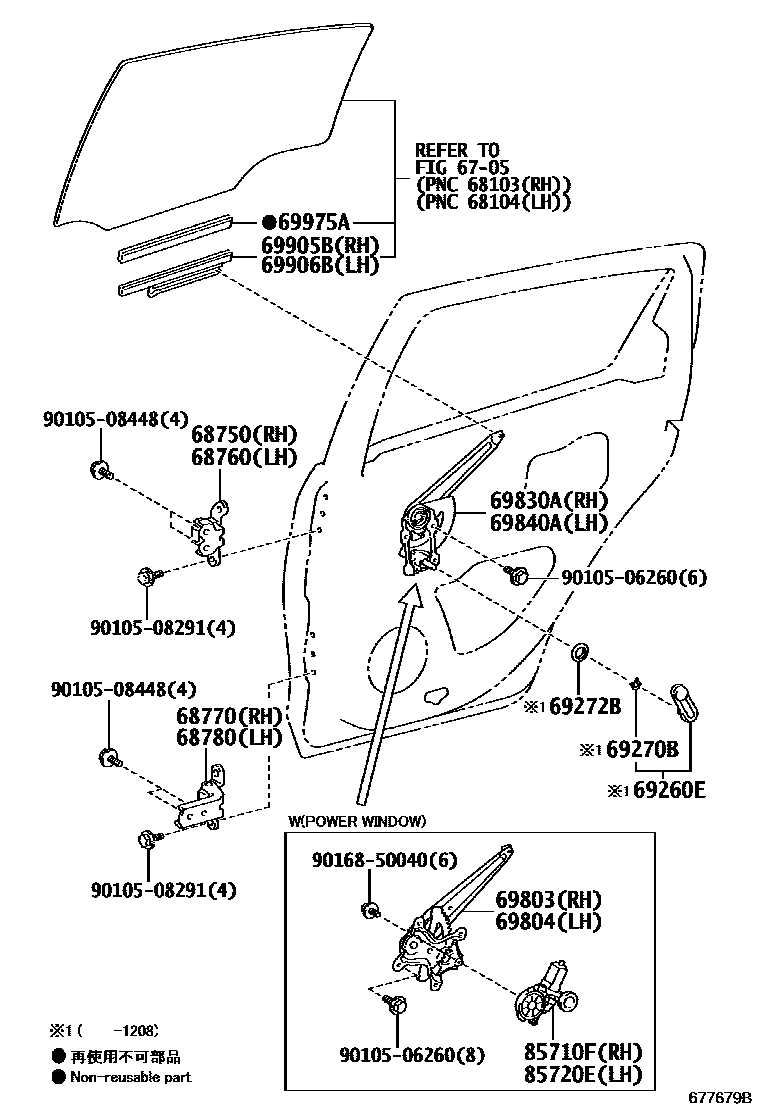 REFER TO
FIG 67-05
(PNC 68103(RH))
(PNC 68104(LH))

●69975A
69905B(RH)
69906B(LH)

90105-08448(4)
68750(RH)
68760(LH)

69830A(RH)
69840A(LH)

90105-06260(6)

90105-08291(4)

90105-08448(4)
68770(RH)
68780(LH)

※1 69272B
※1 69270B
※1 69260E

90105-08291(4)

W(POWER WINDOW)
90168-50040(6)
69803(RH)
69804(LH)

90105-06260(8)
85710F(RH)
85720E(LH)

※1 ( -1208)
● 再使用不可部品
● Non-reusable part

677679B