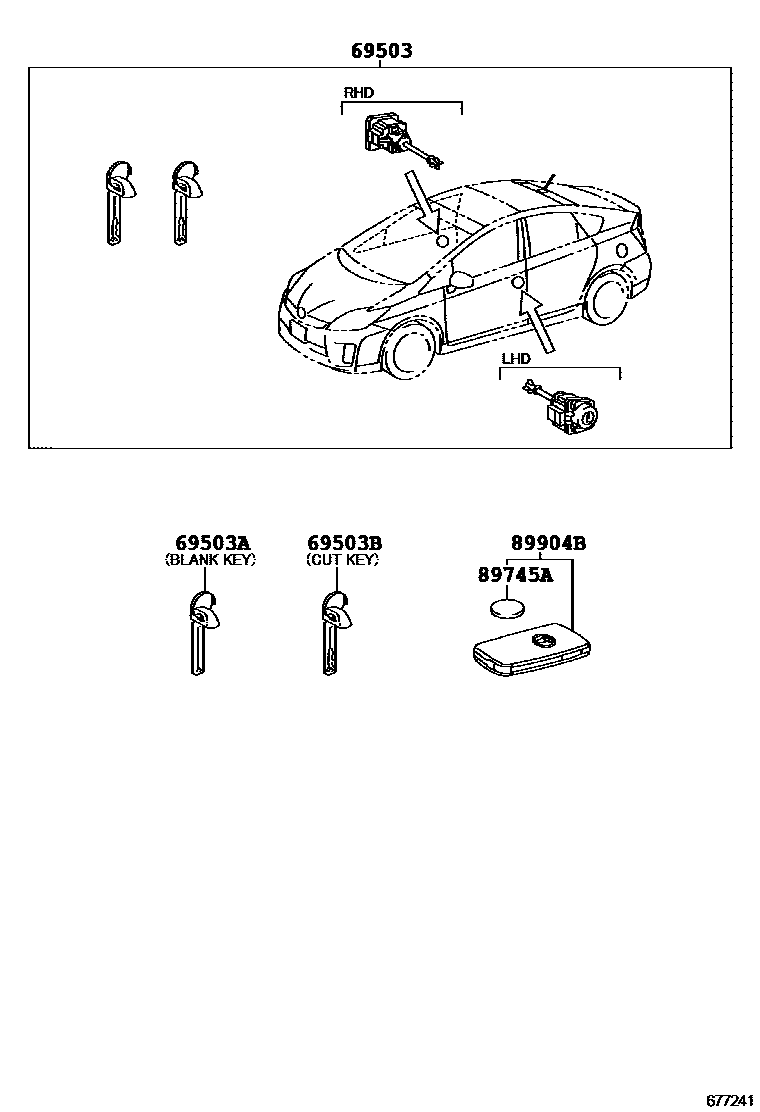 69503

RHD

LHD

69503A
(BLANK KEY)

69503B
(CUT KEY)

89904B

89745A

677241