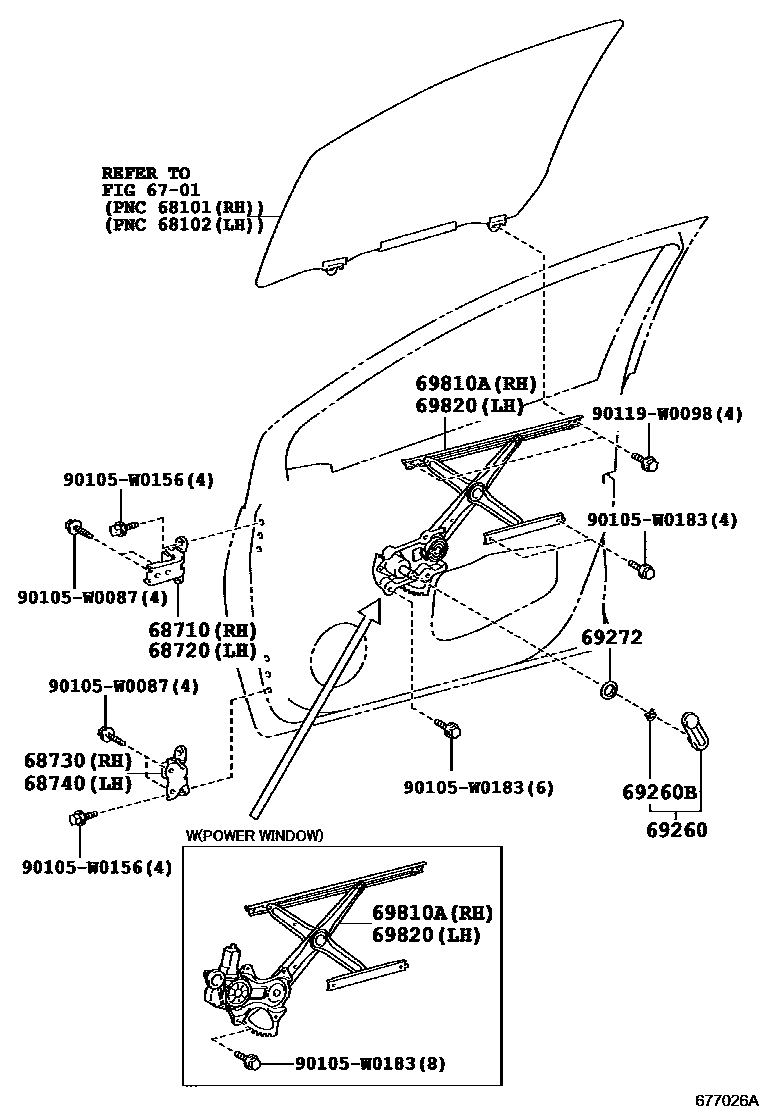 REFER TO
FIG 67-01
(PNC 68101(RH))
(PNC 68102(LH))

69810A(RH)
69820(LH)

90119-W0098(4)

90105-W0156(4)

90105-W0183(4)

90105-W0087(4)

68710(RH)
68720(LH)

69272

90105-W0087(4)

68730(RH)
68740(LH)

90105-W0183(6)

69260B

69260

90105-W0156(4)

W(POWER WINDOW)

69810A(RH)
69820(LH)

90105-W0183(8)

677026A