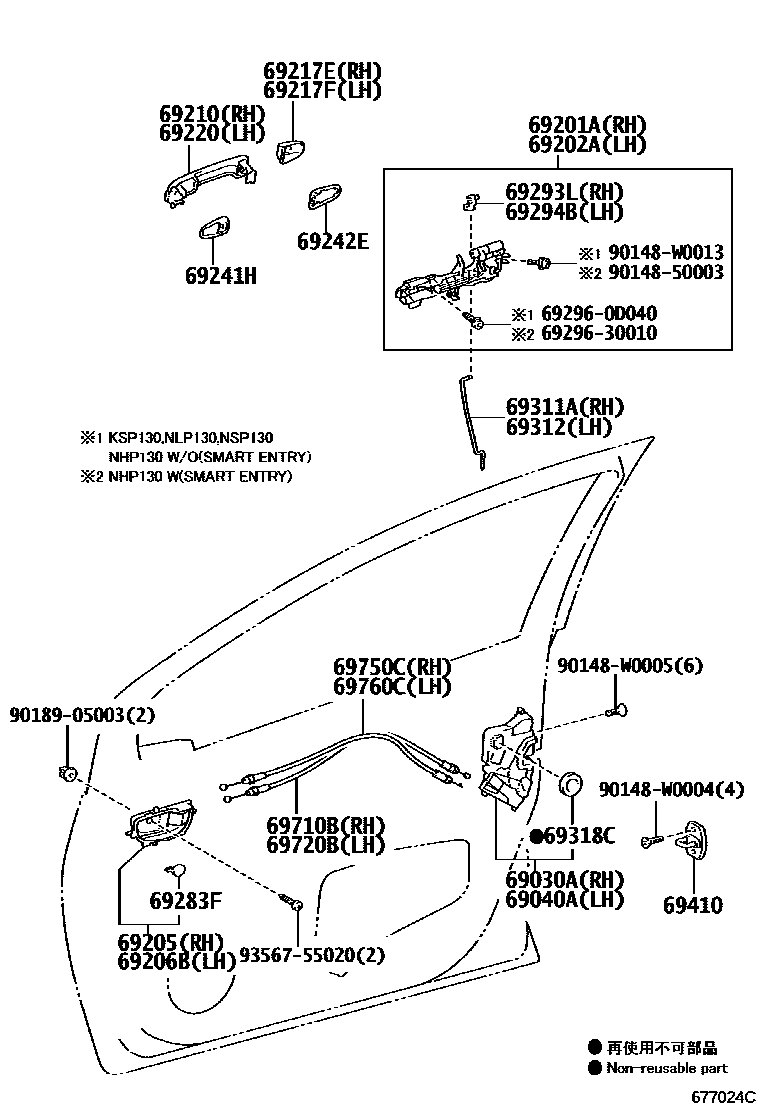 69217E(RH)
69217F(LH)

69210(RH)
69220(LH)

69201A(RH)
69202A(LH)

69293L(RH)
69294B(LH)

69242E

69241H

※1 90148-W0013
※2 90148-50003

※1 69296-0D040
※2 69296-30010

69311A(RH)
69312(LH)

※1 KSP130,NLP130,NSP130
NHP130 W/O(SMART ENTRY)
※2 NHP130 W(SMART ENTRY)

69750C(RH)
69760C(LH)

90148-W0005(6)

90189-05003(2)

90148-W0004(4)

69710B(RH)
69720B(LH)

●69318C

69030A(RH)
69040A(LH)

69410

69283F

69205(RH)
69206B(LH)

93567-55020(2)

● 再使用不可部品
● Non-reusable part

677024C