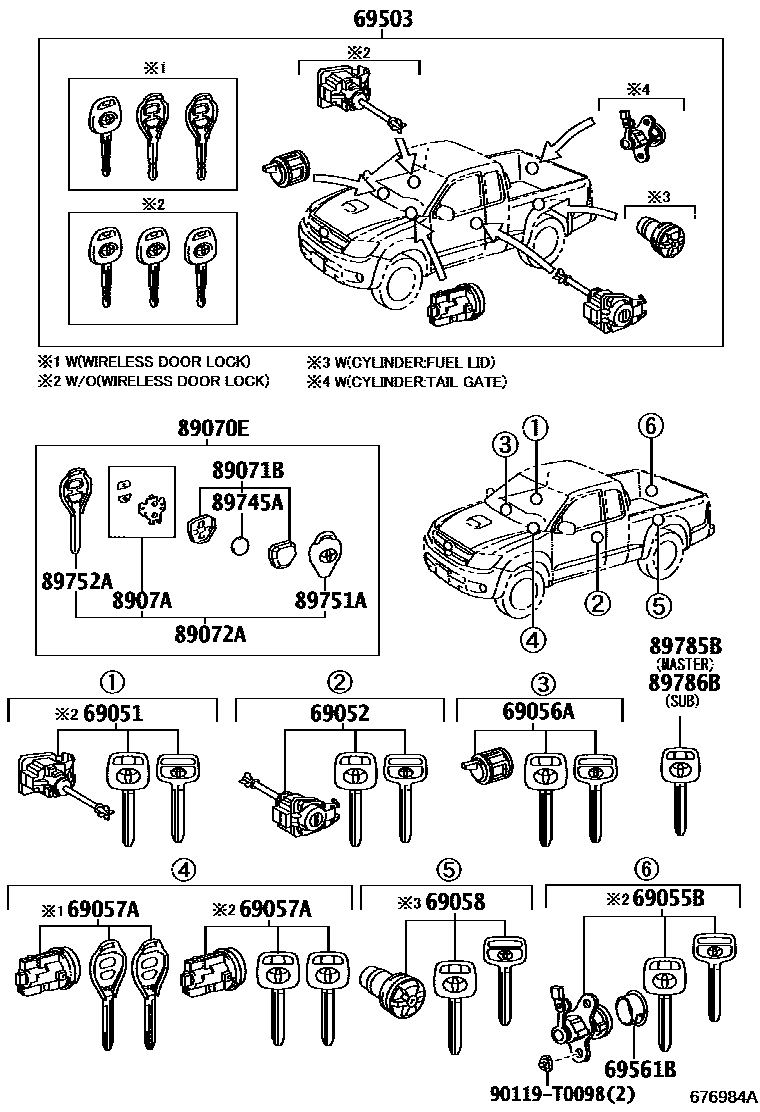 69503

※1

※2

※2

※4

※3

※1 W(WIRELESS DOOR LOCK)
※2 W/O(WIRELESS DOOR LOCK)
※3 W(CYLINDER:FUEL LID)
※4 W(CYLINDER:TAIL GATE)

89070E

89071B

89745A

89752A

8907A

89751A

89072A

③ ① ⑥

② ⑤

④

89785B
(MASTER)
89786B
(SUB)

①
※2 69051

②
69052

③
69056A

④
※1 69057A
※2 69057A

⑤
※3 69058

⑥
※2 69055B

69561B

90119-T0098(2)

676984A