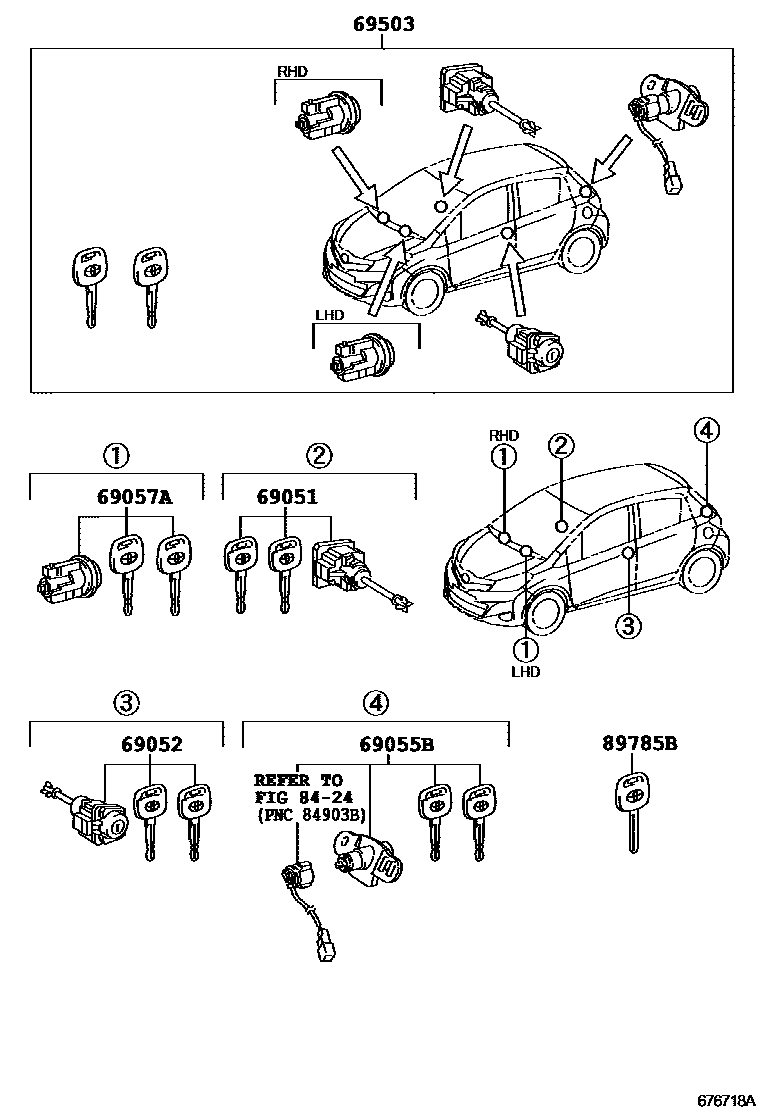 69503

RHD

LHD

①
69057A

②
69051

RHD
①
②
④
③
①
LHD

③
69052

④
69055B

REFER TO
FIG 84-24
(PNC 84903B)

89785B

676718A