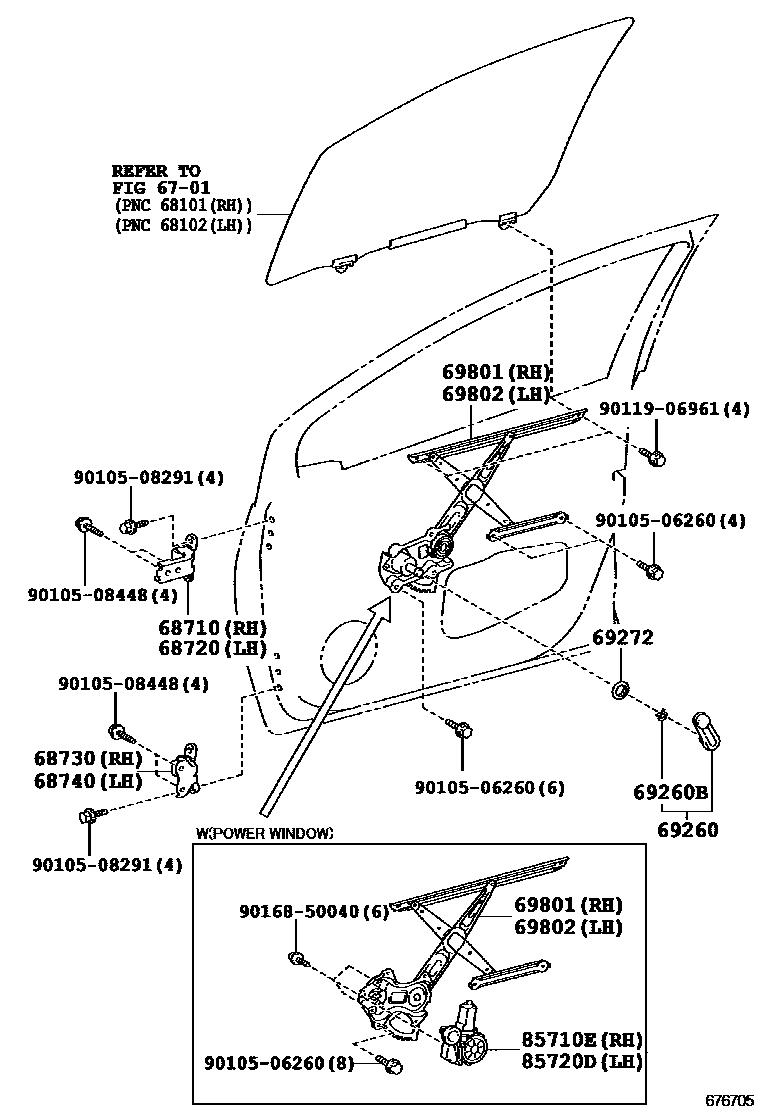 REFER TO
FIG 67-01
(PNC 68101(RH))
(PNC 68102(LH))

69801(RH)
69802(LH)

90119-06961(4)

90105-08291(4)

90105-06260(4)

90105-08448(4)

68710(RH)
68720(LH)

69272

90105-08448(4)

68730(RH)
68740(LH)

90105-06260(6)

69260B
69260

90105-08291(4)

W(POWER WINDOW)

90168-50040(6)

69801(RH)
69802(LH)

85710E(RH)
85720D(LH)

90105-06260(8)

676705