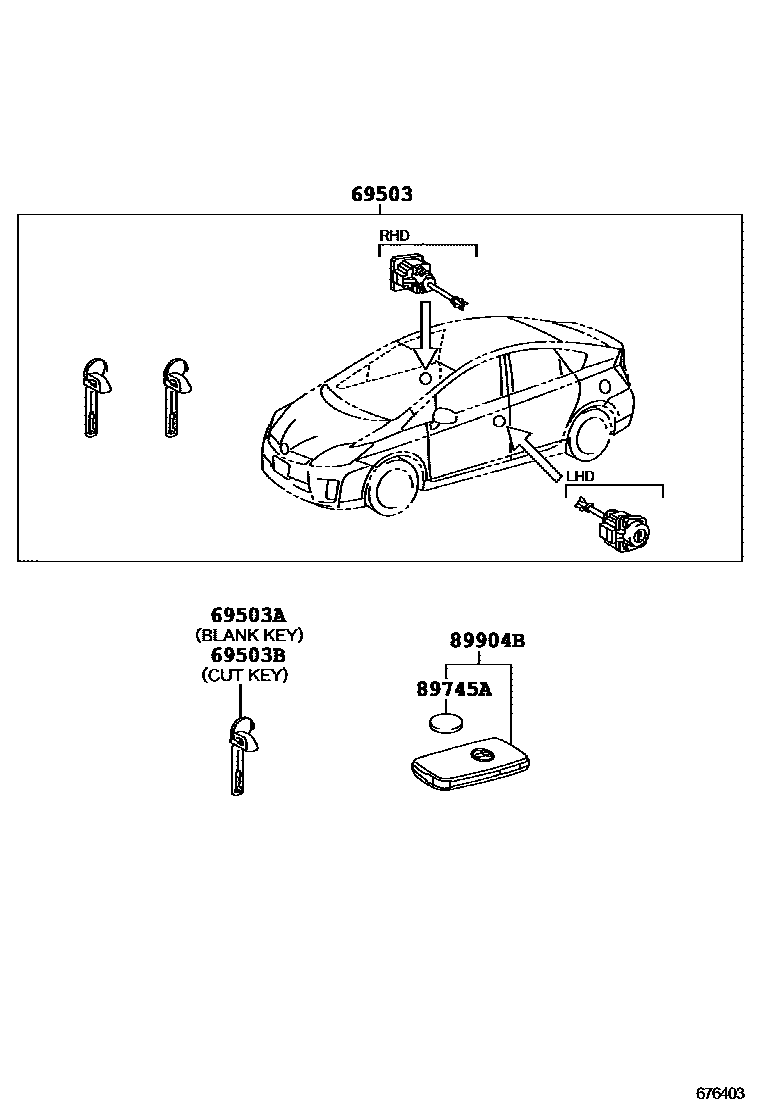 69503

RHD

LHD

69503A
(BLANK KEY)
69503B
(CUT KEY)

89904B

89745A

676403