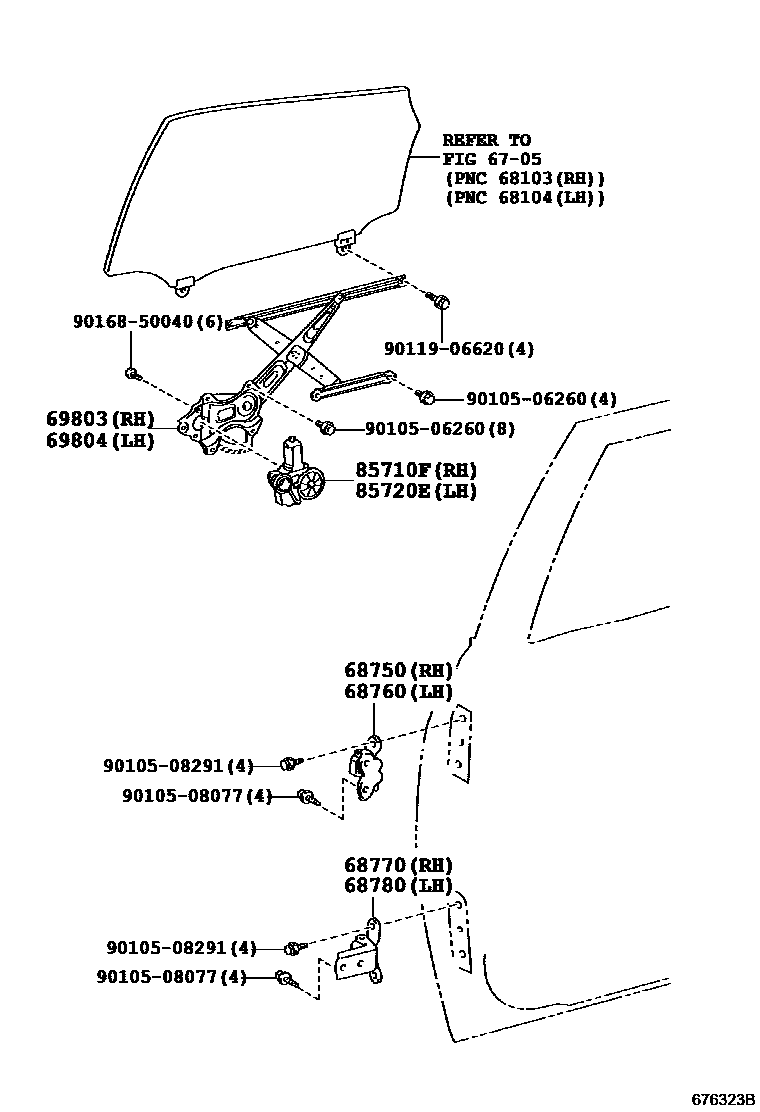 REFER TO
FIG 67-05
(PNC 68103(RH))
(PNC 68104(LH))

90168-50040(6)

90119-06620(4)

90105-06260(4)

69803(RH)
69804(LH)

90105-06260(8)

85710F(RH)
85720E(LH)

68750(RH)
68760(LH)

90105-08291(4)

90105-08077(4)

68770(RH)
68780(LH)

90105-08291(4)

90105-08077(4)

676323B