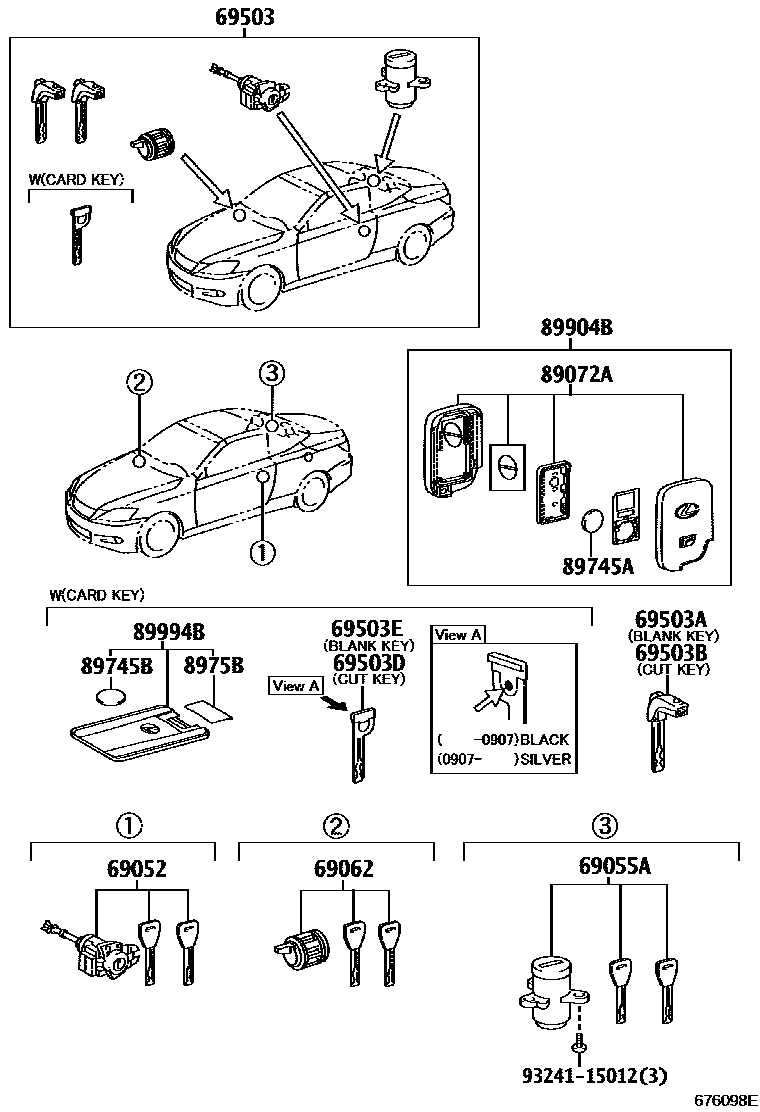 69503

W(CARD KEY)

89904B

89072A

89745A

②

③

①

W(CARD KEY)

89994B

89745B

8975B

69503E
(BLANK KEY)
69503D
(CUT KEY)

View A

View A

( -0907)BLACK
(0907- )SILVER

69503A
(BLANK KEY)
69503B
(CUT KEY)

①

69052

②

69062

③

69055A

93241-15012(3)

676098E