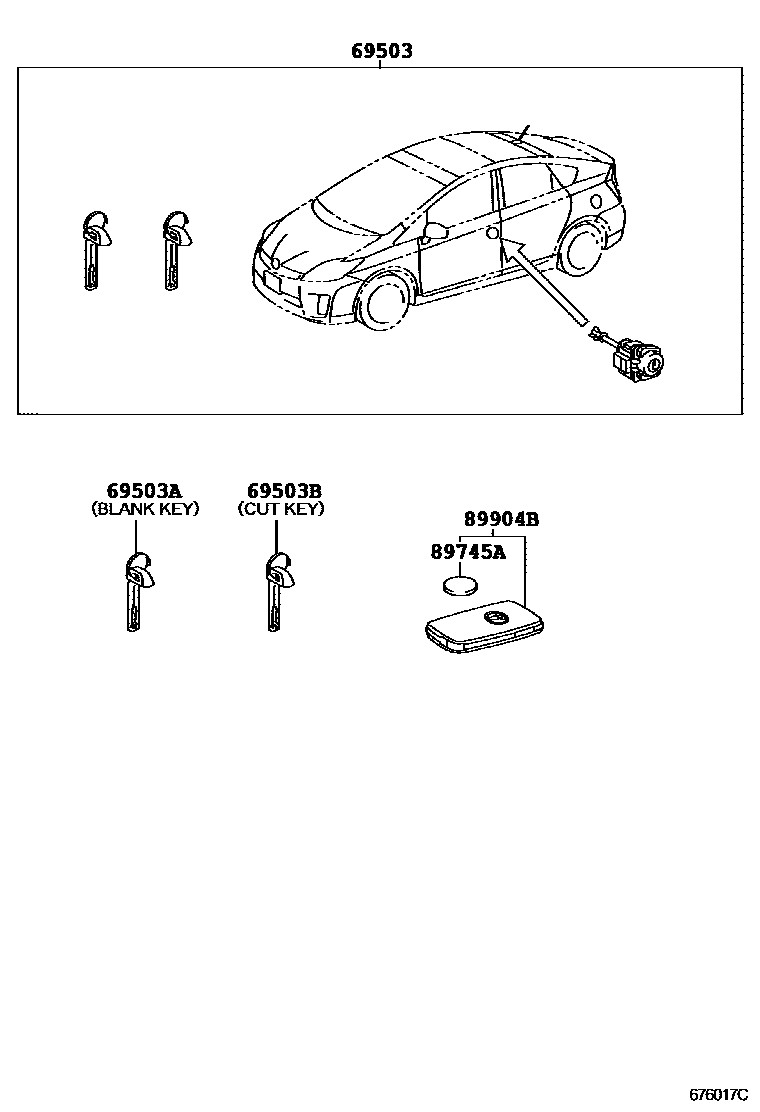 69503

69503A
(BLANK KEY)

69503B
(CUT KEY)

89904B

89745A

676017C