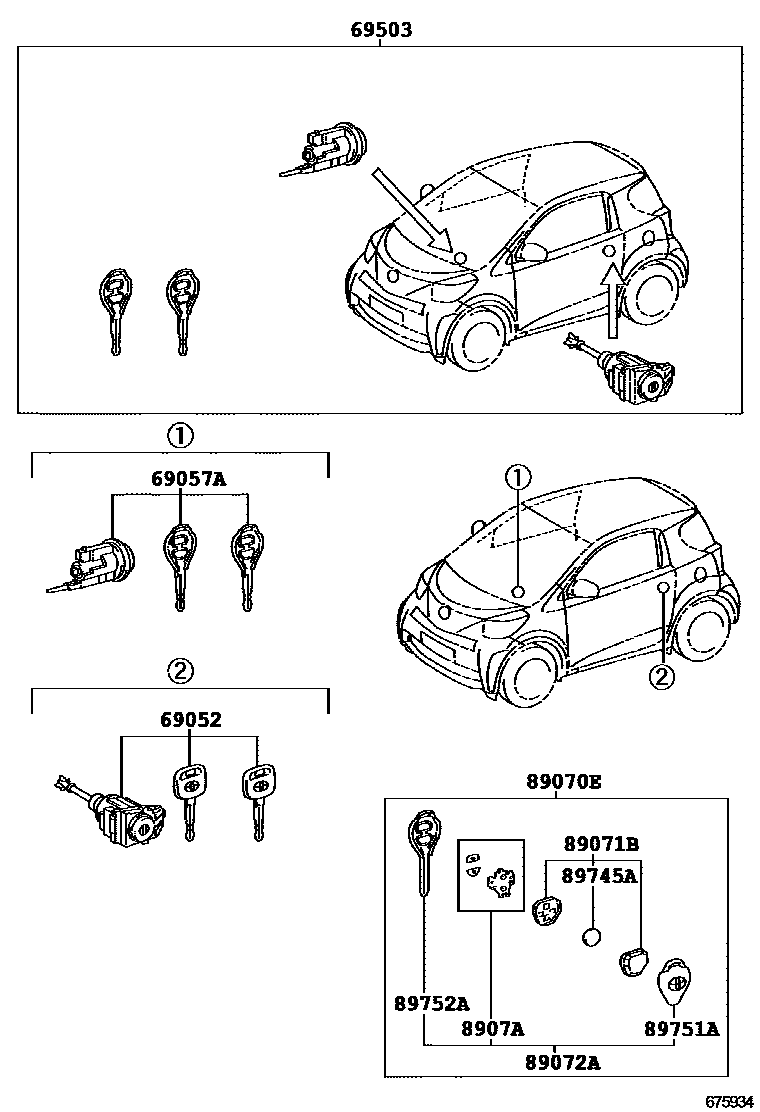 69503

①

69057A

①

②

②

69052

89070E

89071B

89745A

89752A

8907A

89751A

89072A

675934