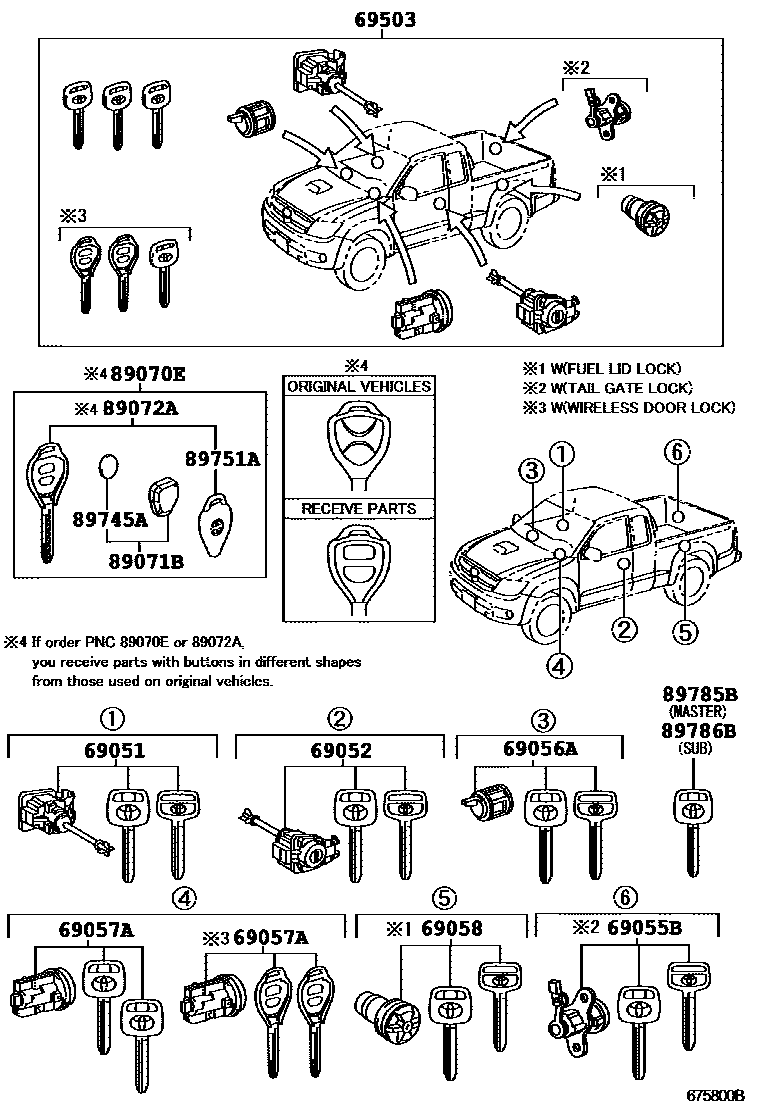 69503

※2

※1

※3

※4 89070E

※4 89072A

89751A

89745A

89071B

※4

ORIGINAL VEHICLES

RECEIVE PARTS

※1 W(FUEL LID LOCK)
※2 W(TAIL GATE LOCK)
※3 W(WIRELESS DOOR LOCK)

③ ① ⑥

② ⑤

④

※4 If order PNC 89070E or 89072A, you receive parts with buttons in different shapes from those used on original vehicles.

89785B
(MASTER)
89786B
(SUB)

①
69051

②
69052

③
69056A

④
69057A

※3 69057A

⑤
※1 69058

⑥
※2 69055B

675800B