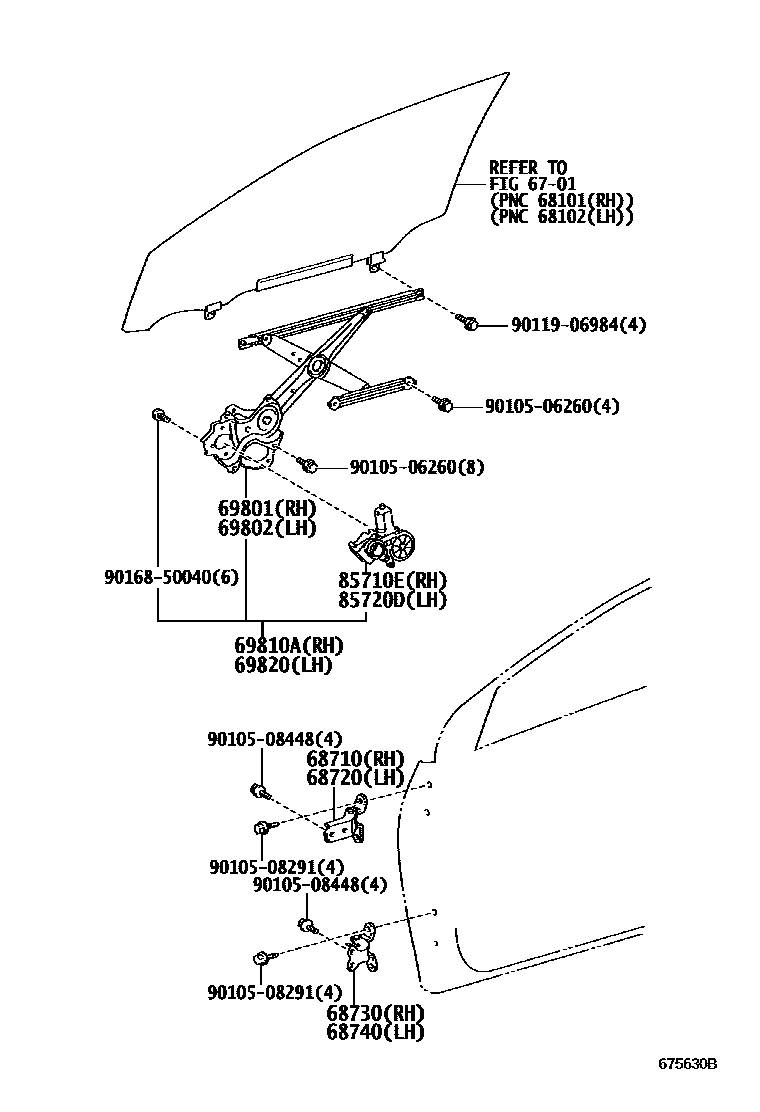 REFER TO
FIG 67-01
(PNC 68101(RH))
(PNC 68102(LH))

90119-06984(4)

90105-06260(4)

90105-06260(8)

69801(RH)
69802(LH)

90168-50040(6)

85710E(RH)
85720D(LH)

69810A(RH)
69820(LH)

90105-08448(4)

68710(RH)
68720(LH)

90105-08291(4)

90105-08448(4)

90105-08291(4)

68730(RH)
68740(LH)

675630B