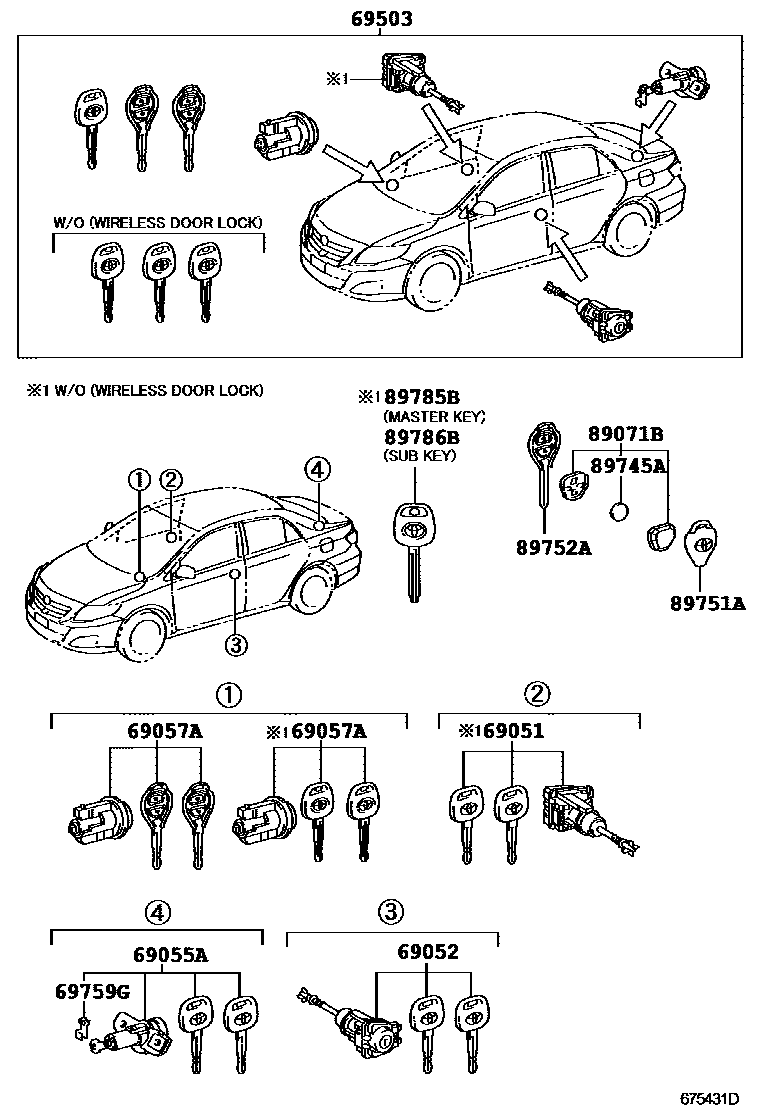 69503

※1

W/O (WIRELESS DOOR LOCK)

※1 W/O (WIRELESS DOOR LOCK)

①
②
④
③

※1 89785B
(MASTER KEY)
89786B
(SUB KEY)

89071B
89745A
89752A
89751A

①
69057A
※1 69057A

②
※1 69051

④
69055A
69759G

③
69052

675431D