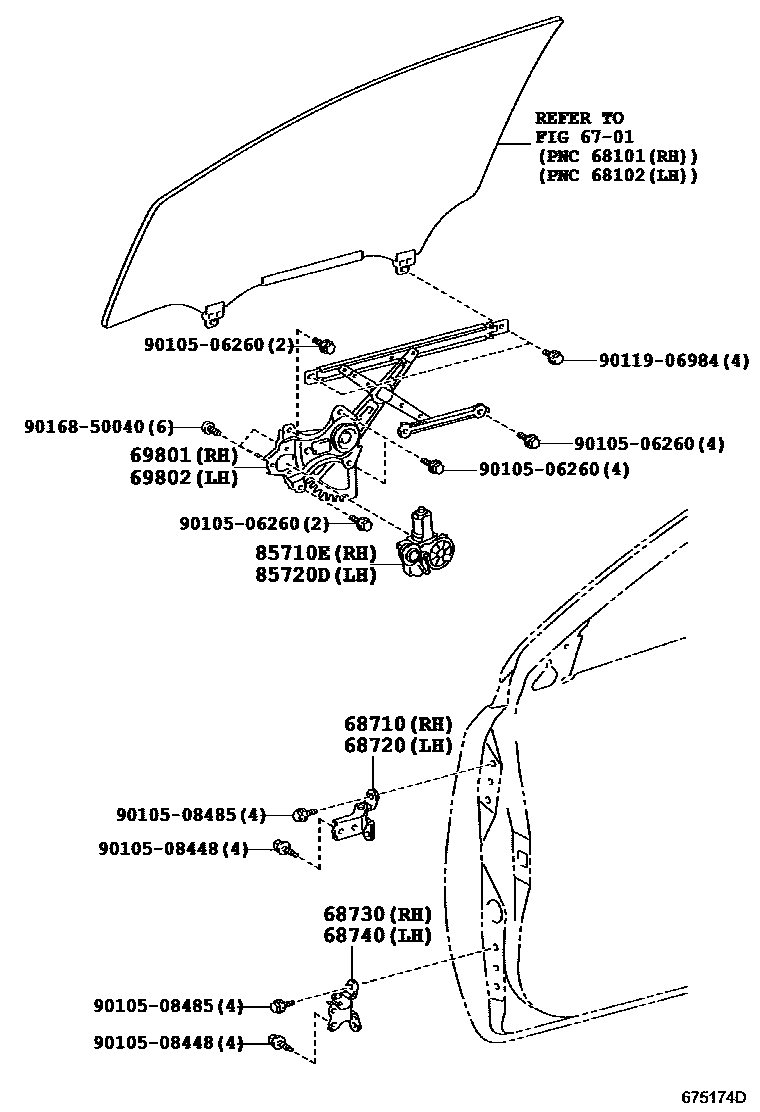 REFER TO
FIG 67-01
(PNC 68101(RH))
(PNC 68102(LH))

90105-06260(2)

90119-06984(4)

90168-50040(6)

90105-06260(4)

69801(RH)
69802(LH)

90105-06260(4)

90105-06260(2)

85710E(RH)
85720D(LH)

68710(RH)
68720(LH)

90105-08485(4)

90105-08448(4)

68730(RH)
68740(LH)

90105-08485(4)

90105-08448(4)

675174D