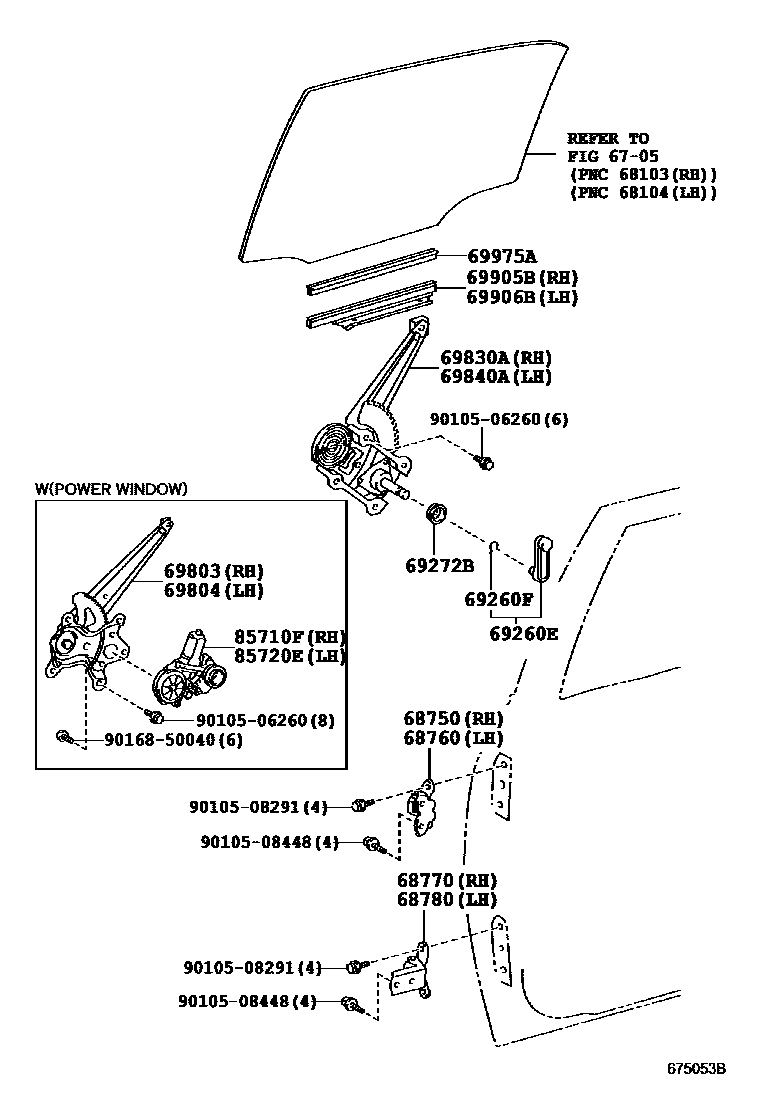 REFER TO
FIG 67-05
(PNC 68103(RH))
(PNC 68104(LH))

69975A
69905B(RH)
69906B(LH)

69830A(RH)
69840A(LH)

90105-06260(6)

W(POWER WINDOW)

69803(RH)
69804(LH)

85710F(RH)
85720E(LH)

90105-06260(8)
90168-50040(6)

69272B

69260F
69260E

68750(RH)
68760(LH)

90105-08291(4)
90105-08448(4)

68770(RH)
68780(LH)

90105-08291(4)
90105-08448(4)

675053B