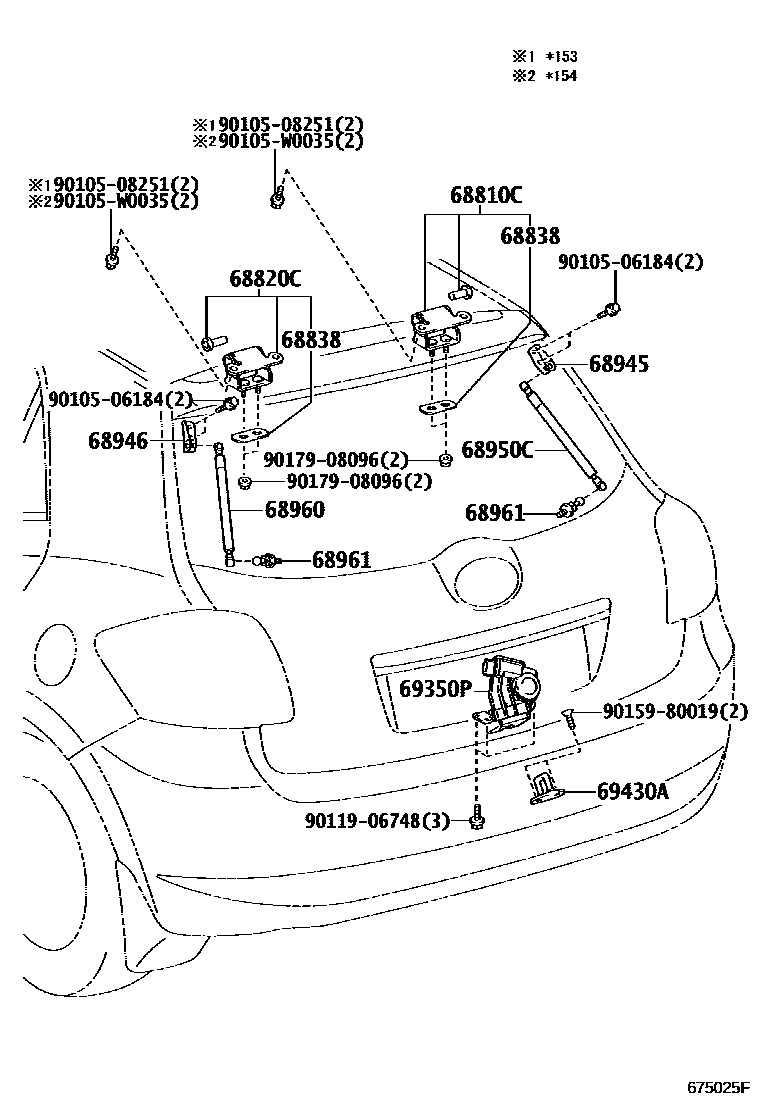 ※1 *153
※2 *154

※1 90105-08251(2)
※2 90105-W0035(2)

※1 90105-08251(2)
※2 90105-W0035(2)

68810C
68838
90105-06184(2)
68820C
68838
68945
90105-06184(2)
68946
90179-08096(2)
68950C
90179-08096(2)
68960
68961
68961
69350P
90159-80019(2)
69430A
90119-06748(3)

675025F