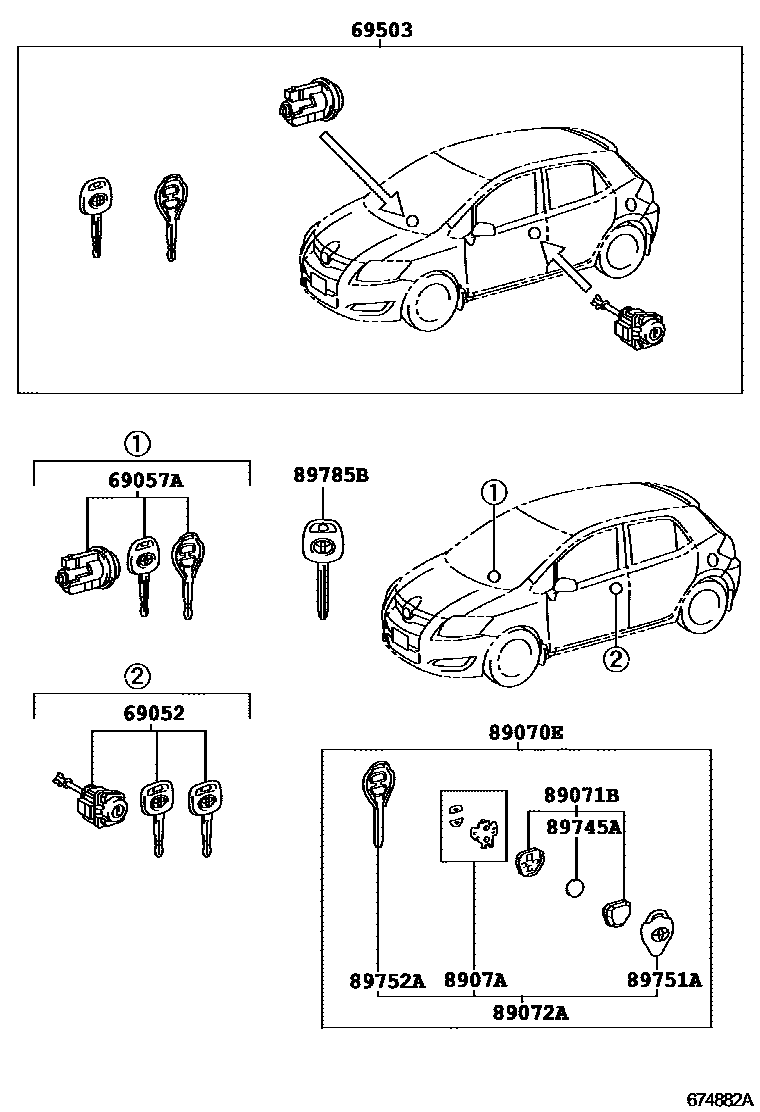 69503

①
69057A

89785B

①

②

②
69052

89070E

89071B
89745A

89752A
8907A
89751A
89072A

674882A