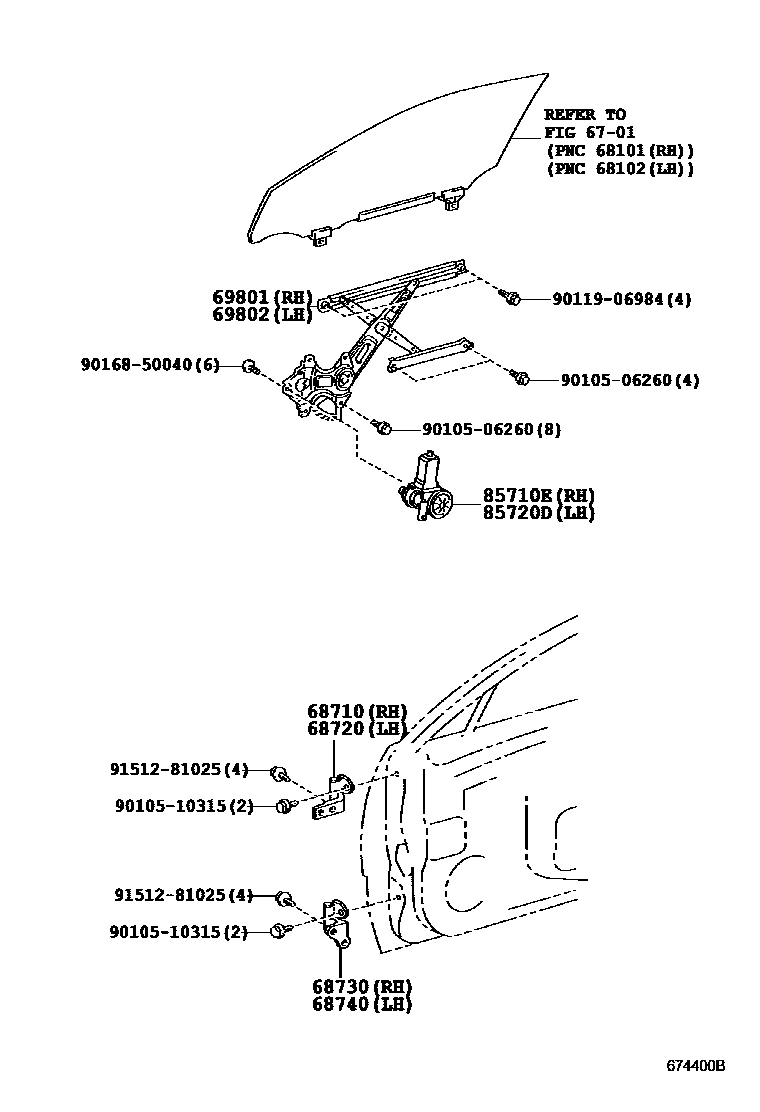 REFER TO
FIG 67-01
(PNC 68101(RH))
(PNC 68102(LH))

69801(RH)
69802(LH)

90119-06984(4)

90168-50040(6)

90105-06260(4)

90105-06260(8)

85710E(RH)
85720D(LH)

68710(RH)
68720(LH)

91512-81025(4)

90105-10315(2)

91512-81025(4)

90105-10315(2)

68730(RH)
68740(LH)

674400B