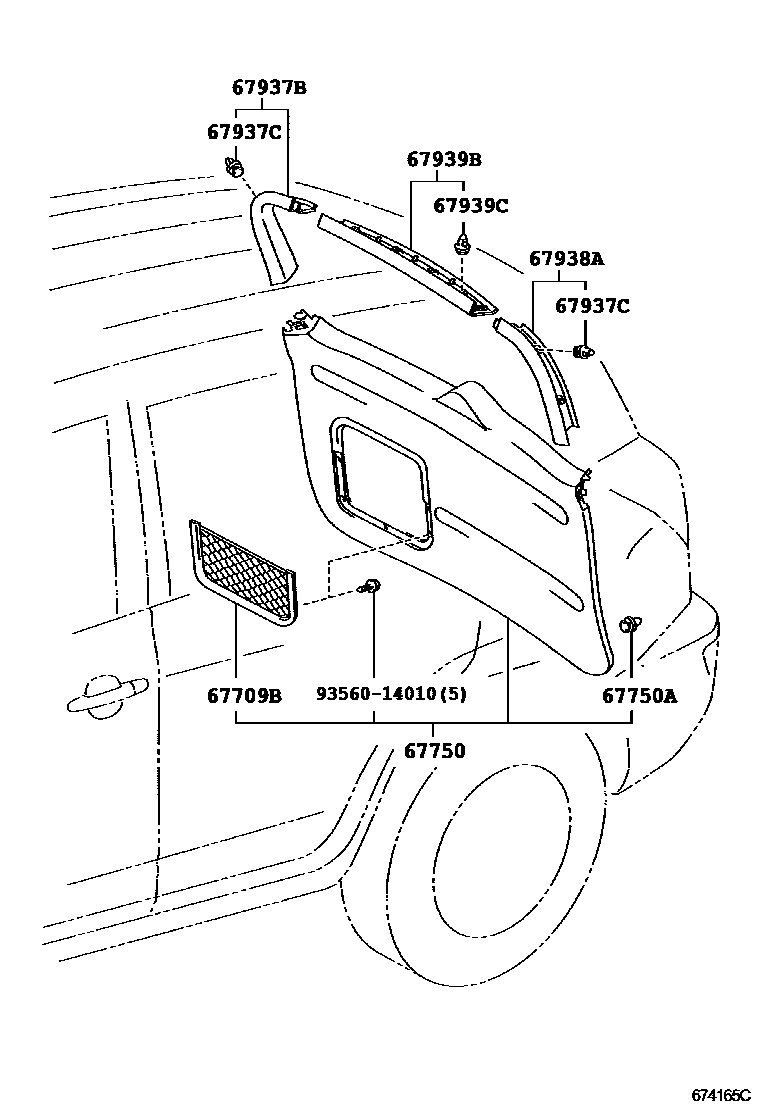 67937B
67937C
67939B
67939C
67938A
67937C
67709B
93560-14010(5)
67750A
67750
674165C