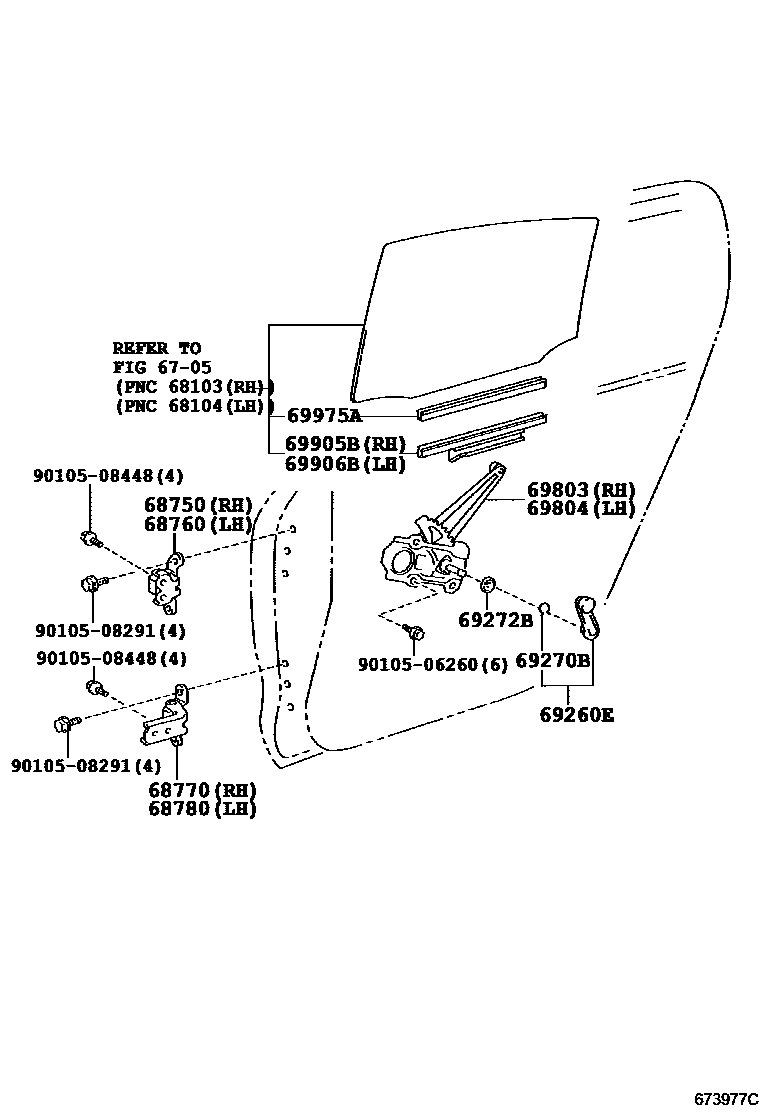 REFER TO
FIG 67-05
(PNC 68103(RH))
(PNC 68104(LH))

69975A

69905B(RH)
69906B(LH)

90105-08448(4)

68750(RH)
68760(LH)

69803(RH)
69804(LH)

90105-08291(4)

69272B

90105-08448(4)

90105-06260(6)

69270B

69260E

90105-08291(4)

68770(RH)
68780(LH)

673977C