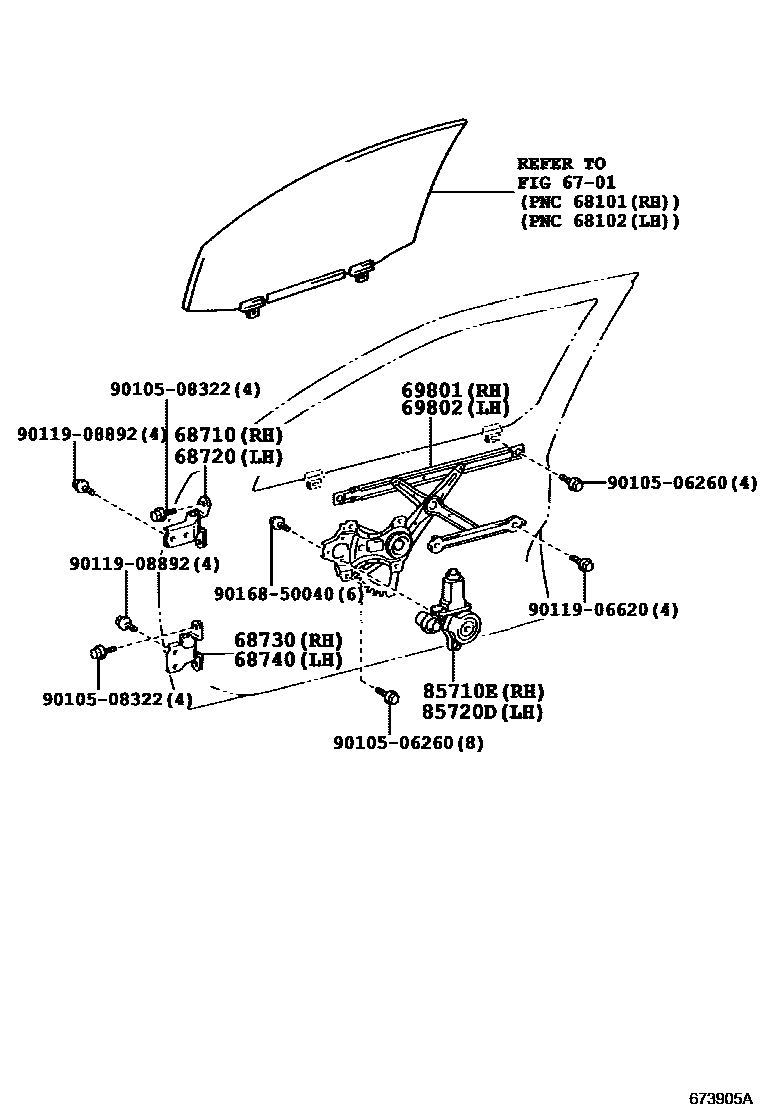 REFER TO
FIG 67-01
(PNC 68101(RH))
(PNC 68102(LH))

90105-08322(4)

69801(RH)
69802(LH)

90119-08892(4) 68710(RH)
68720(LH)

90105-06260(4)

90119-08892(4)

90168-50040(6)

90119-06620(4)

68730(RH)
68740(LH)

90105-08322(4)

85710E(RH)
85720D(LH)

90105-06260(8)

673905A