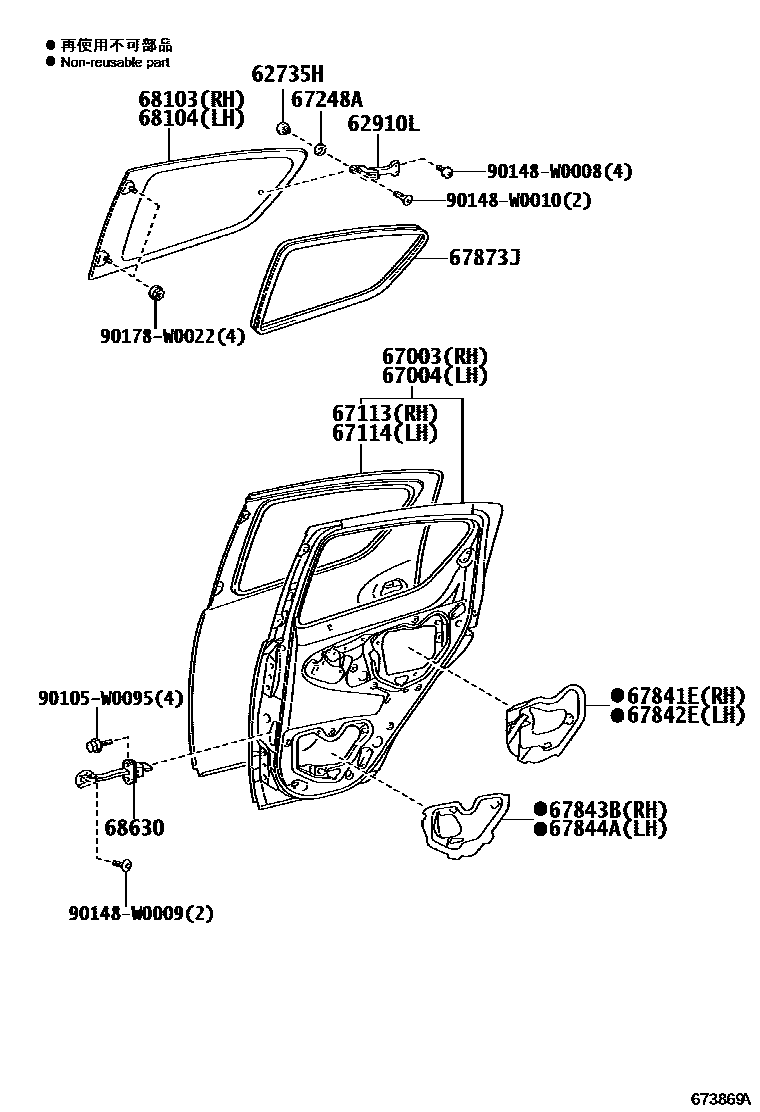 ● 再使用不可部品
● Non-reusable part

62735H
68103(RH)
68104(LH)
67248A
62910L
90148-W0008(4)
90148-W0010(2)
67873J
90178-W0022(4)
67003(RH)
67004(LH)
67113(RH)
67114(LH)
90105-W0095(4)
●67841E(RH)
●67842E(LH)
68630
●67843B(RH)
●67844A(LH)
90148-W0009(2)

673869A