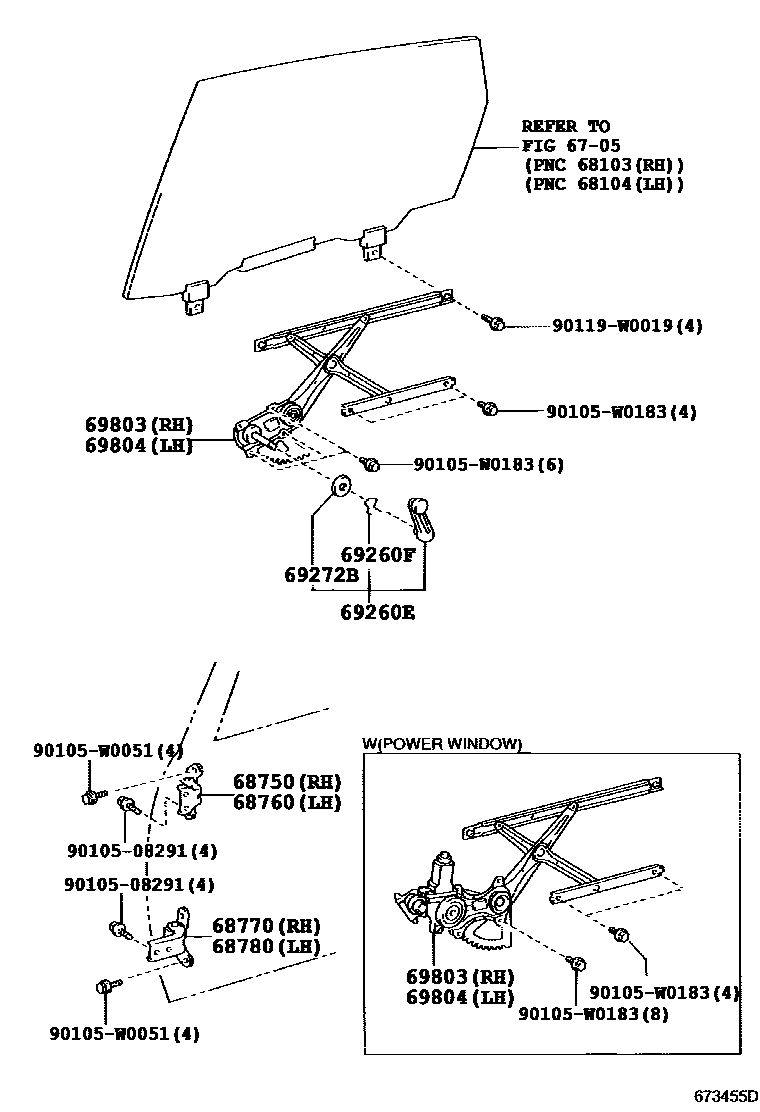 REFER TO
FIG 67-05
(PNC 68103(RH))
(PNC 68104(LH))

90119-W0019(4)

90105-W0183(4)

69803(RH)
69804(LH)

90105-W0183(6)

69260F
69272B
69260E

90105-W0051(4)

68750(RH)
68760(LH)

90105-08291(4)

90105-08291(4)

68770(RH)
68780(LH)

90105-W0051(4)

W(POWER WINDOW)

69803(RH)
69804(LH)

90105-W0183(4)
90105-W0183(8)

673455D