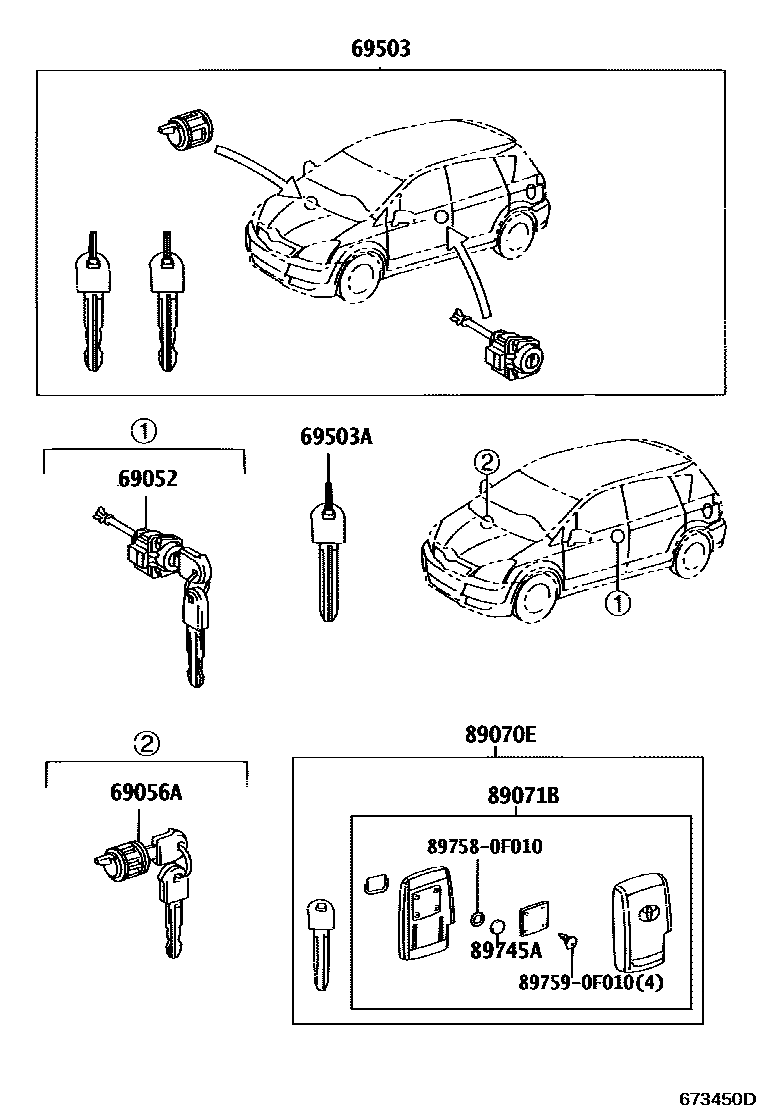 69503

①

69052

69503A

②

①

②

69056A

89070E

89071B

89758-0F010

89745A

89759-0F010(4)

673450D