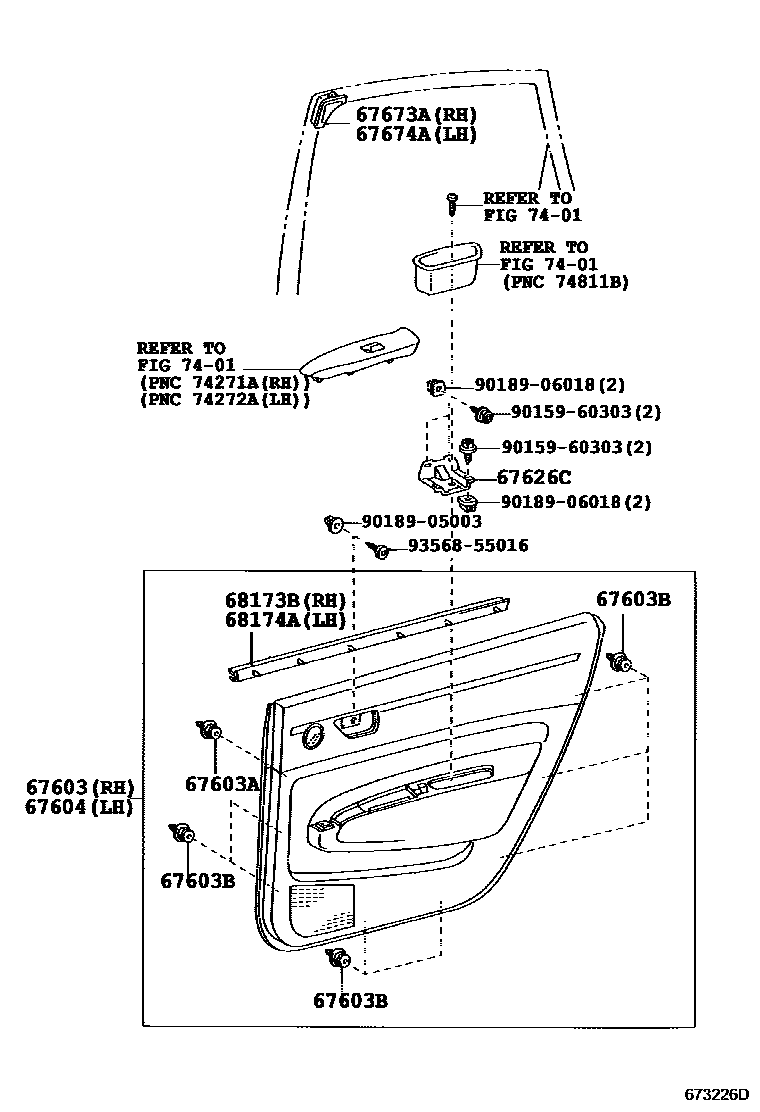 67673A(RH)
67674A(LH)

REFER TO
FIG 74-01

REFER TO
FIG 74-01
(PNC 74811B)

REFER TO
FIG 74-01
(PNC 74271A(RH))
(PNC 74272A(LH))

90189-06018(2)
90159-60303(2)
90159-60303(2)
67626C
90189-06018(2)
90189-05003
93568-55016

68173B(RH)
68174A(LH)

67603B

67603A

67603(RH)
67604(LH)

67603B

67603B

673226D