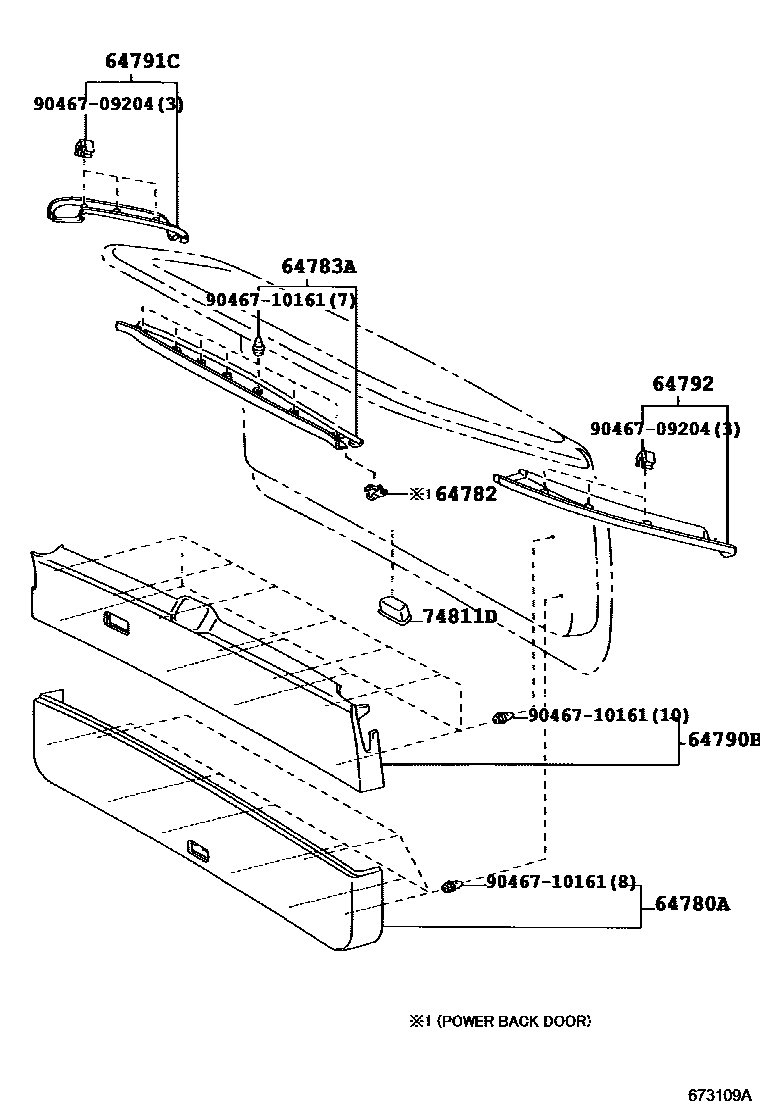 64791C
90467-09204 (3)
64783A
90467-10161 (7)
64792
90467-09204 (3)
※1 64782
74811D
90467-10161 (10)
64790B
90467-10161 (8)
64780A
※1 (POWER BACK DOOR)
673109A