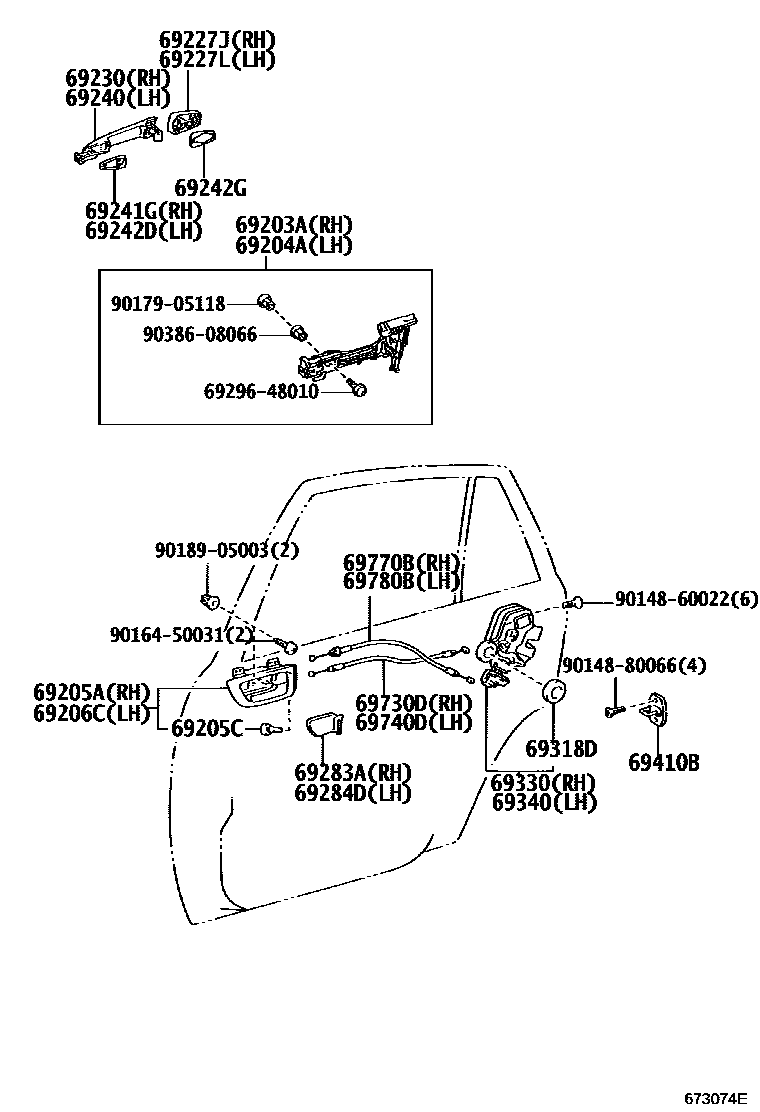 69227J(RH)
69227L(LH)
69230(RH)
69240(LH)
69242G
69241G(RH)
69242D(LH)
69203A(RH)
69204A(LH)
90179-05118
90386-08066
69296-48010
90189-05003(2)
69770B(RH)
69780B(LH)
90148-60022(6)
90164-50031(2)
90148-80066(4)
69205A(RH)
69206C(LH)
69205C
69730D(RH)
69740D(LH)
69318D
69410B
69283A(RH)
69284D(LH)
69330(RH)
69340(LH)
673074E