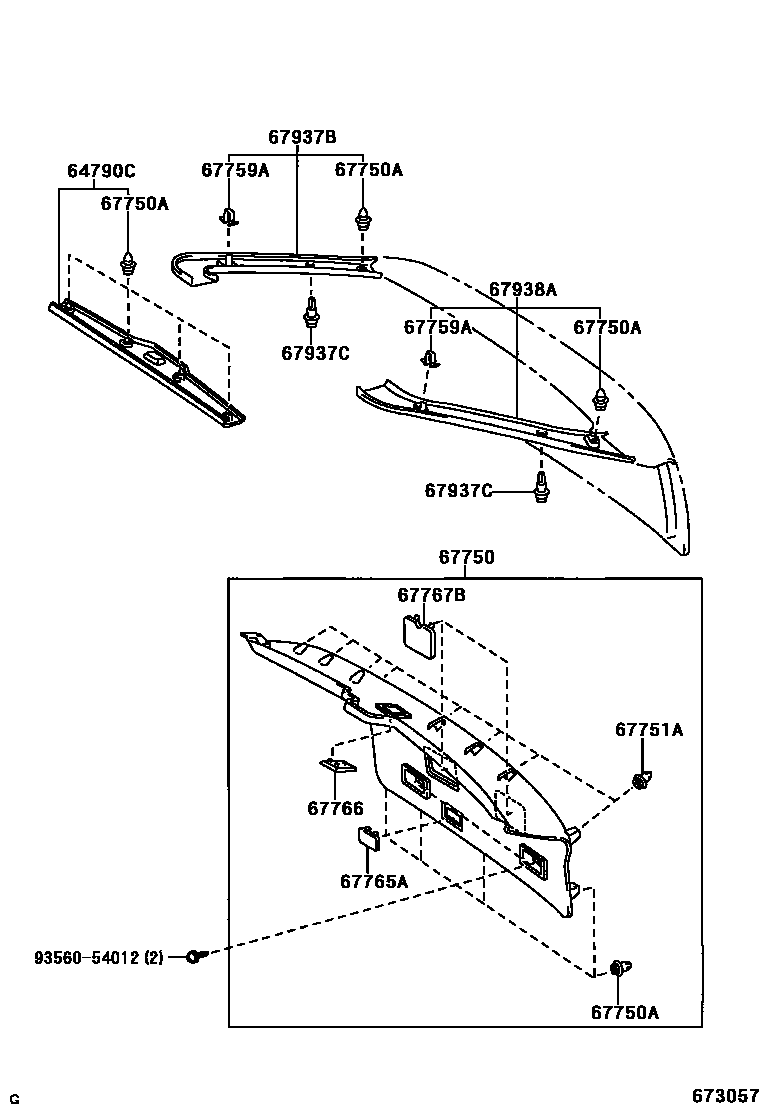 67937B
64790C
67759A
67750A
67750A
67938A
67937C
67759A
67750A
67937C
67750
67767B
67751A
67766
67765A
93560-54012 (2)
67750A
G
673057