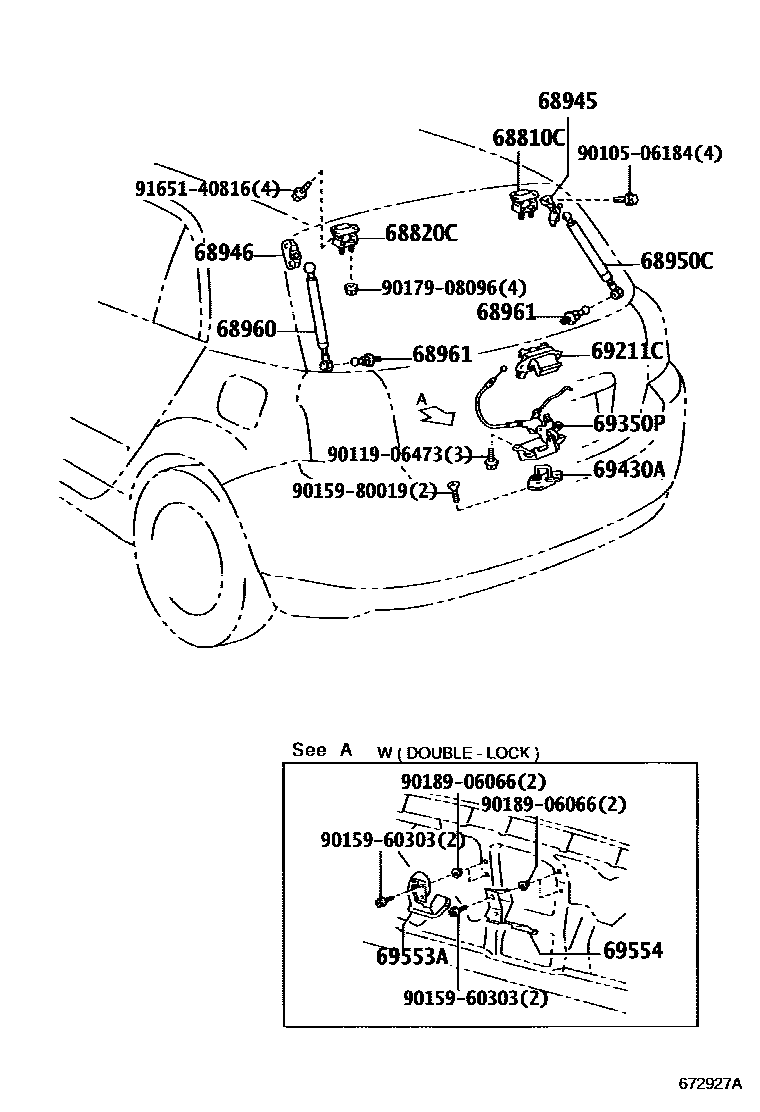 68945
68810C
90105-06184(4)
91651-40816(4)
68820C
68946
68950C
90179-08096(4)
68961
68960
68961
69211C
A
69350P
90119-06473(3)
69430A
90159-80019(2)

See A
W ( DOUBLE - LOCK )
90189-06066(2)
90189-06066(2)
90159-60303(2)
69553A
69554
90159-60303(2)

672927A