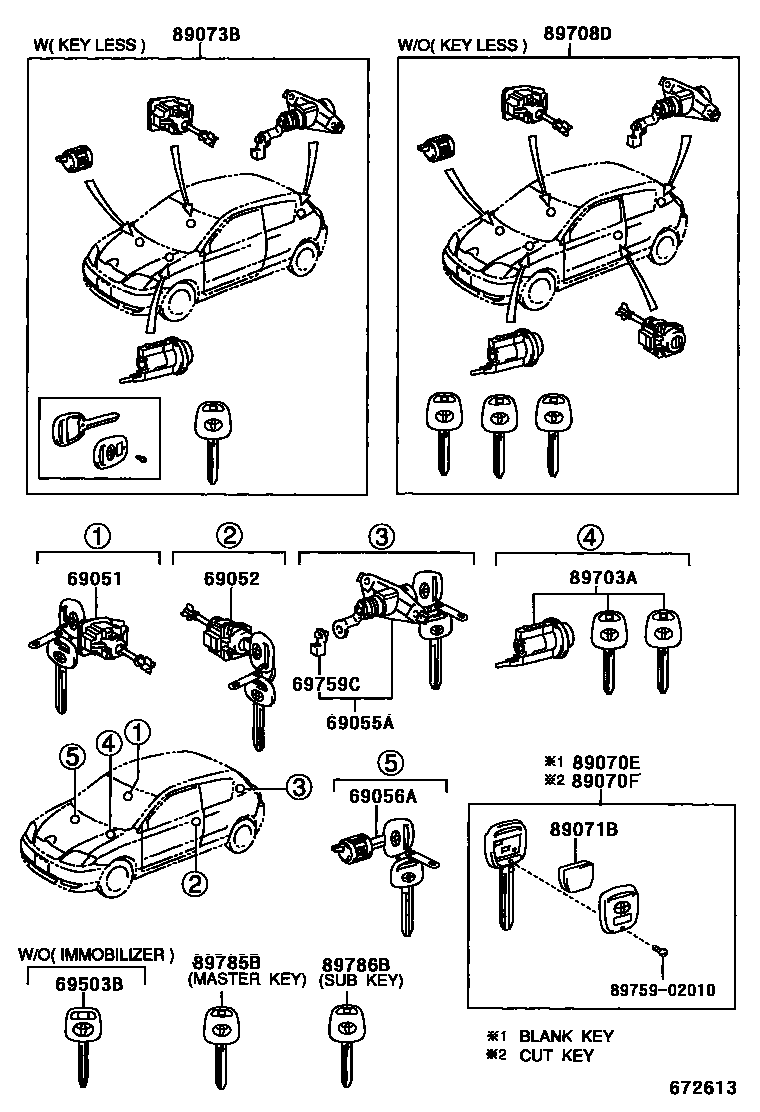 W( KEY LESS ) 89073B

W/O( KEY LESS ) 89708D

①

69051

②

69052

③

69759C

69055A

④

89703A

⑤

④

①

③

②

⑤

69056A

※1 89070E
※2 89070F

89071B

89759-02010

W/O( IMMOBILIZER )

69503B

89785B
(MASTER KEY)

89786B
(SUB KEY)

※1 BLANK KEY
※2 CUT KEY

672613