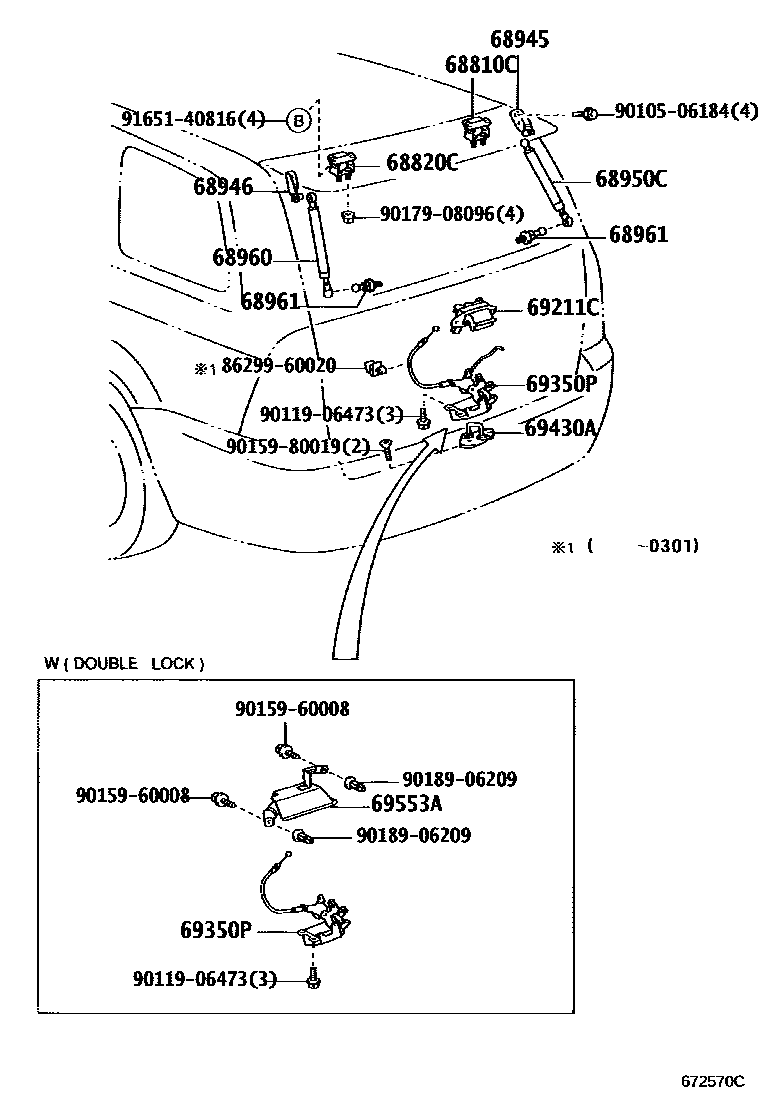 68945
68810C
91651-40816(4) B
90105-06184(4)
68820C
68946
68950C
90179-08096(4)
68961
68960
68961
69211C
※1 86299-60020
69350P
90119-06473(3)
69430A
90159-80019(2)
※1 ( ~0301)

W ( DOUBLE LOCK )
90159-60008
90189-06209
90159-60008
69553A
90189-06209
69350P
90119-06473(3)

672570C