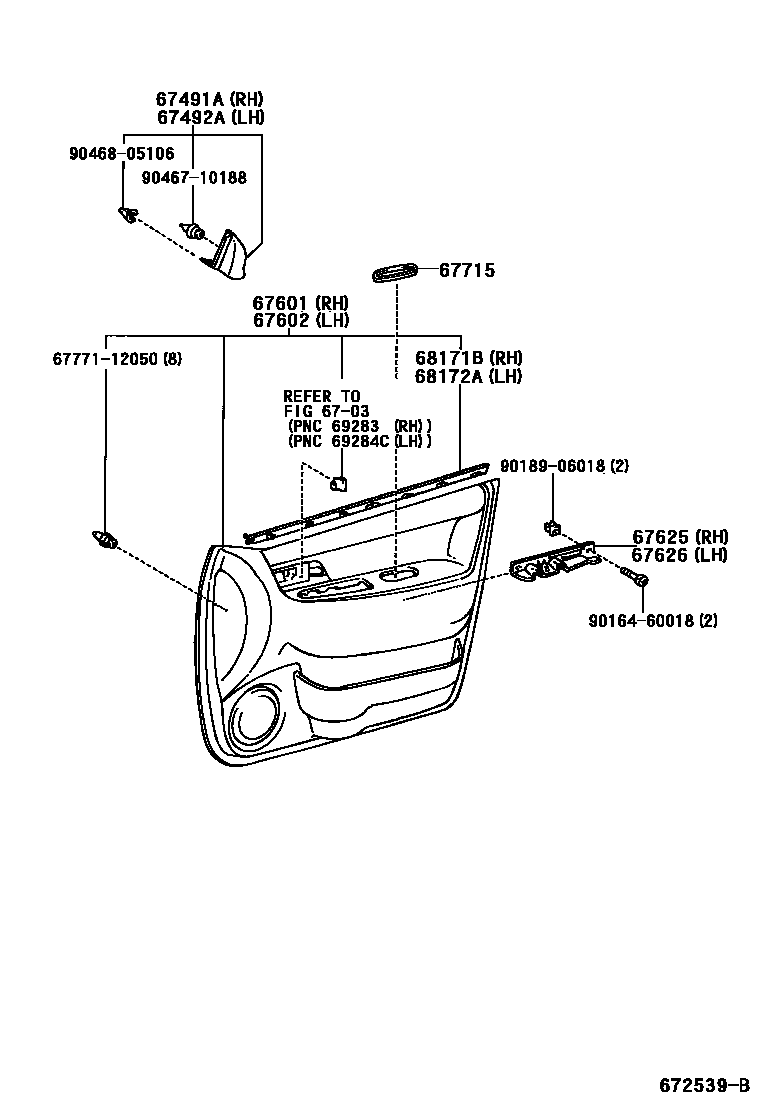 67491A (RH)
67492A (LH)

90468-05106

90467-10188

67715

67601 (RH)
67602 (LH)

67771-12050 (8)

68171B (RH)
68172A (LH)

REFER TO
FIG 67-03
(PNC 69283 (RH))
(PNC 69284C (LH))

90189-06018 (2)

67625 (RH)
67626 (LH)

90164-60018 (2)

672539-B