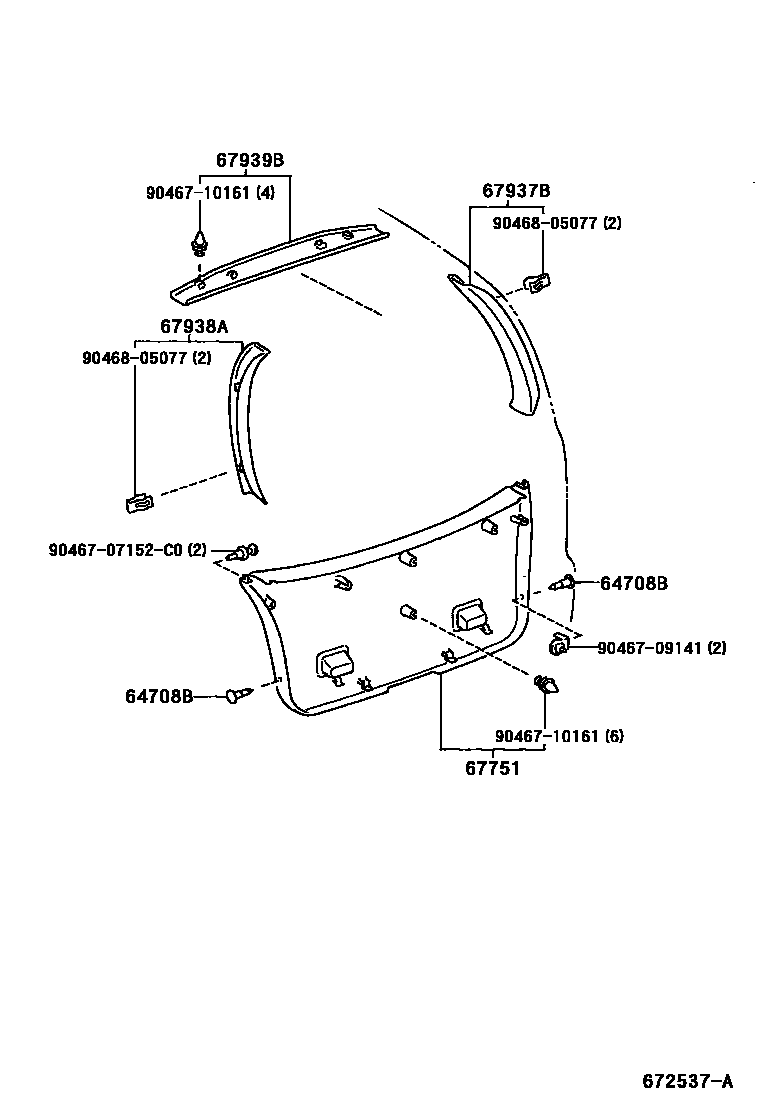 67939B
90467-10161 (4)

67937B
90468-05077 (2)

67938A
90468-05077 (2)

90467-07152-C0 (2)

64708B

90467-09141 (2)

64708B

90467-10161 (6)

67751

672537-A