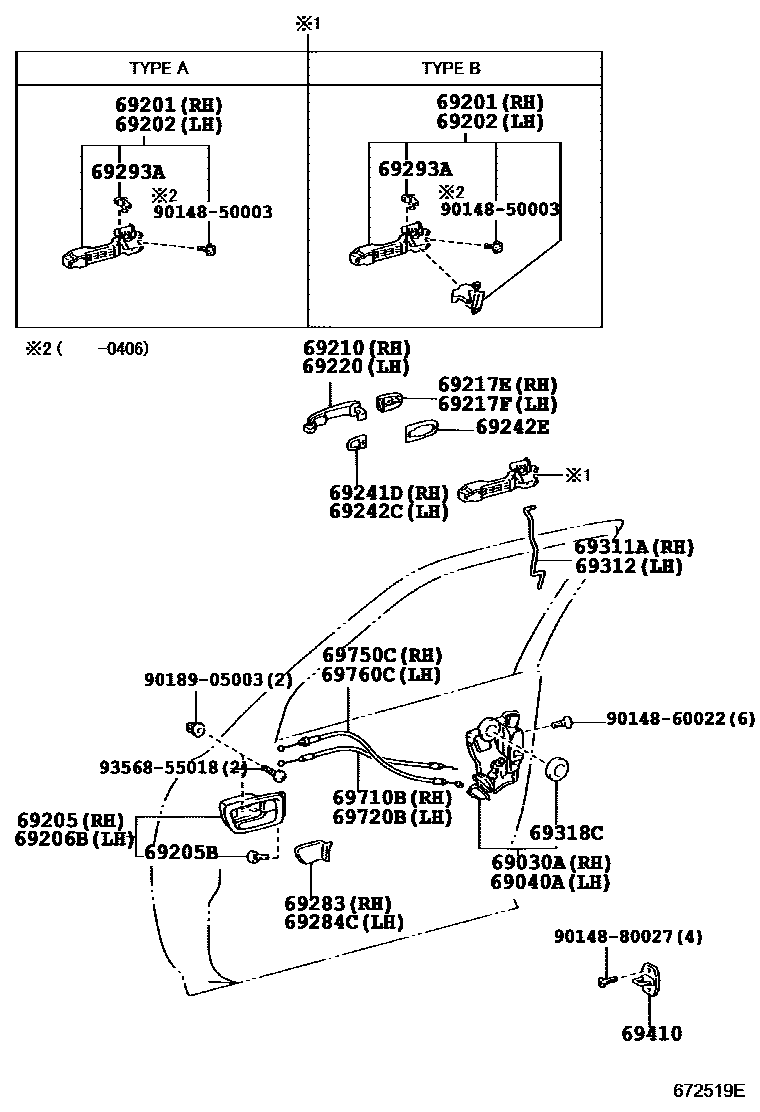 ※1

| TYPE A | TYPE B |
|---|---|
| 69201 (RH) 69202 (LH) 69293A ※2 90148-50003 | 69201 (RH) 69202 (LH) 69293A ※2 90148-50003 |

※2 (　　-0406)

69210 (RH)
69220 (LH)

69217E (RH)
69217F (LH)

69242E

69241D (RH)
69242C (LH)

※1

69311A (RH)
69312 (LH)

69750C (RH)
69760C (LH)

90189-05003 (2)

90148-60022 (6)

93568-55018 (2)

69710B (RH)
69720B (LH)

69205 (RH)
69206B (LH)

69205B

69318C

69030A (RH)
69040A (LH)

69283 (RH)
69284C (LH)

90148-80027 (4)

69410

672519E