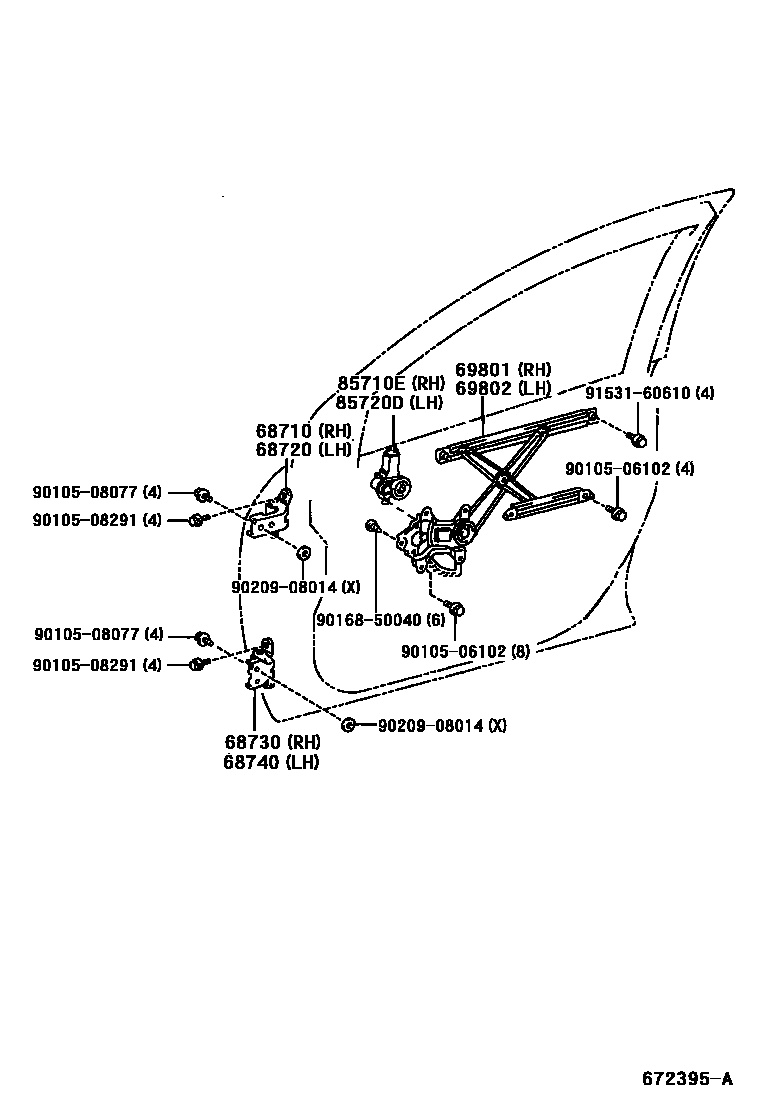 85710E (RH)
85720D (LH)

69801 (RH)
69802 (LH)

91531-60610 (4)

68710 (RH)
68720 (LH)

90105-06102 (4)

90105-08077 (4)
90105-08291 (4)

90209-08014 (X)

90168-50040 (6)

90105-06102 (8)

90105-08077 (4)
90105-08291 (4)

90209-08014 (X)

68730 (RH)
68740 (LH)

672395-A