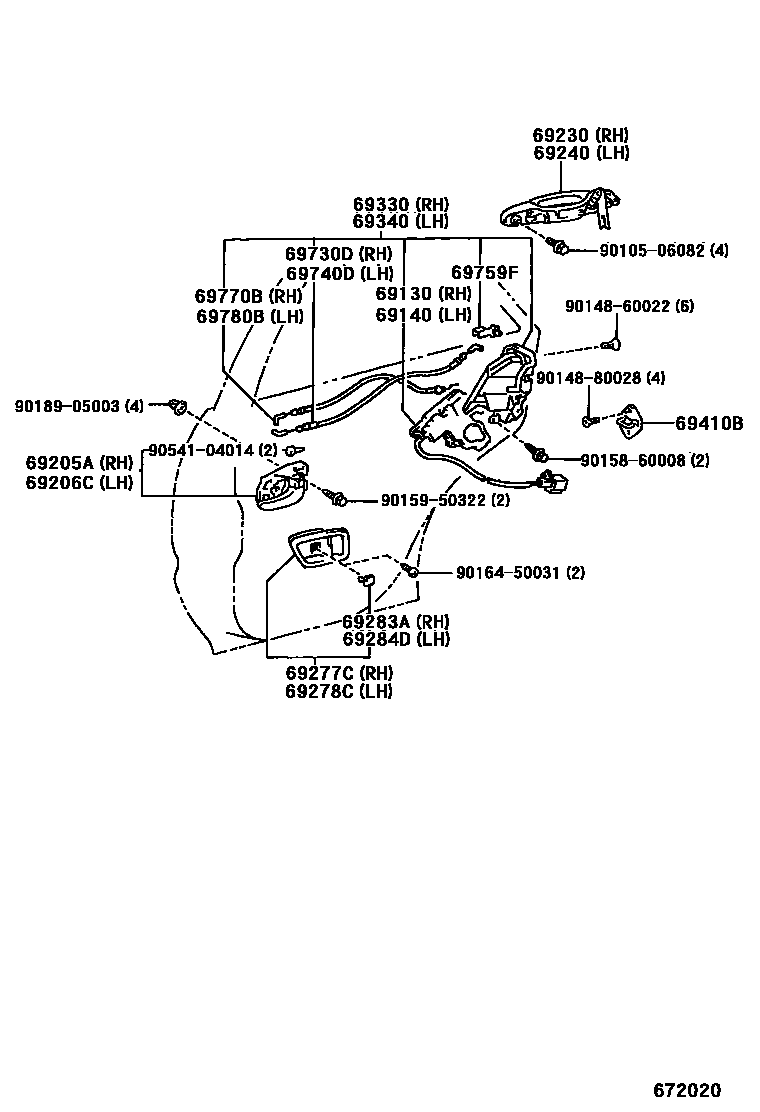 69230 (RH)
69240 (LH)
69330 (RH)
69340 (LH)
90105-06082 (4)
69730D (RH)
69740D (LH)
69759F
69770B (RH)
69780B (LH)
69130 (RH)
69140 (LH)
90148-60022 (6)
90148-80028 (4)
90189-05003 (4)
69410B
90541-04014 (2)
69205A (RH)
69206C (LH)
90158-60008 (2)
90159-50322 (2)
90164-50031 (2)
69283A (RH)
69284D (LH)
69277C (RH)
69278C (LH)
672020