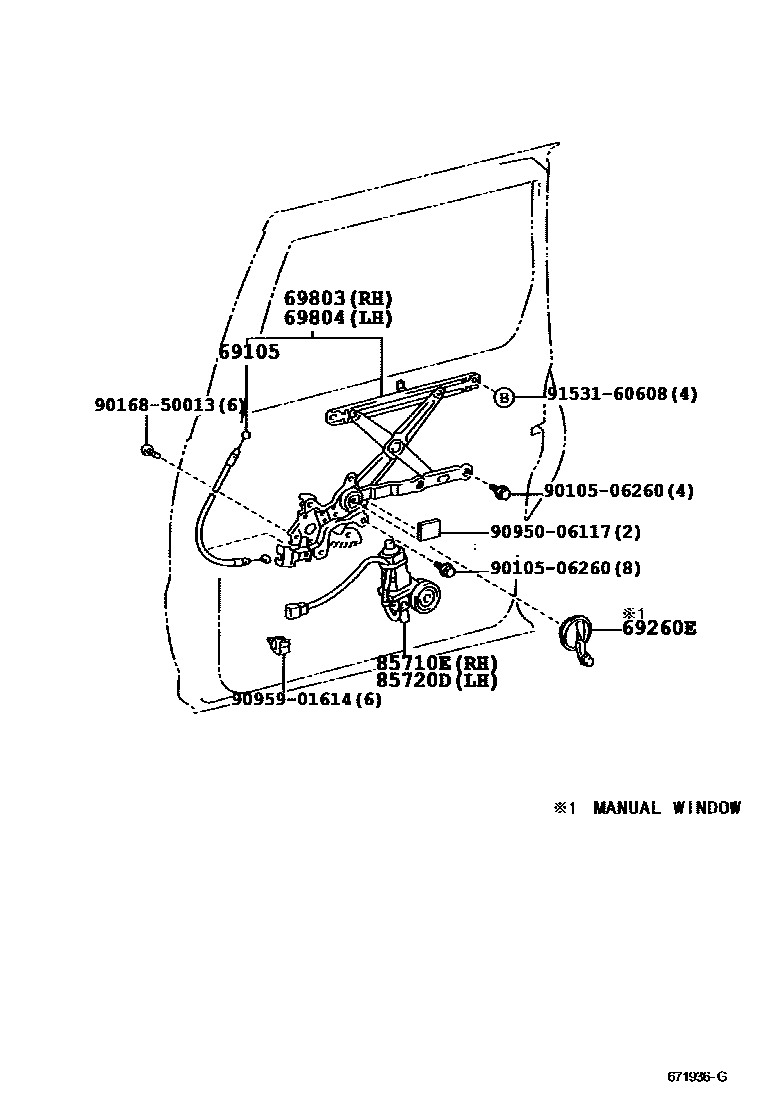 69803(RH)
69804(LH)
69105
90168-50013(6)
B 91531-60608(4)
90105-06260(4)
90950-06117(2)
90105-06260(8)
※1
69260E
85710E(RH)
85720D(LH)
90959-01614(6)

※1 MANUAL WINDOW

671936-G