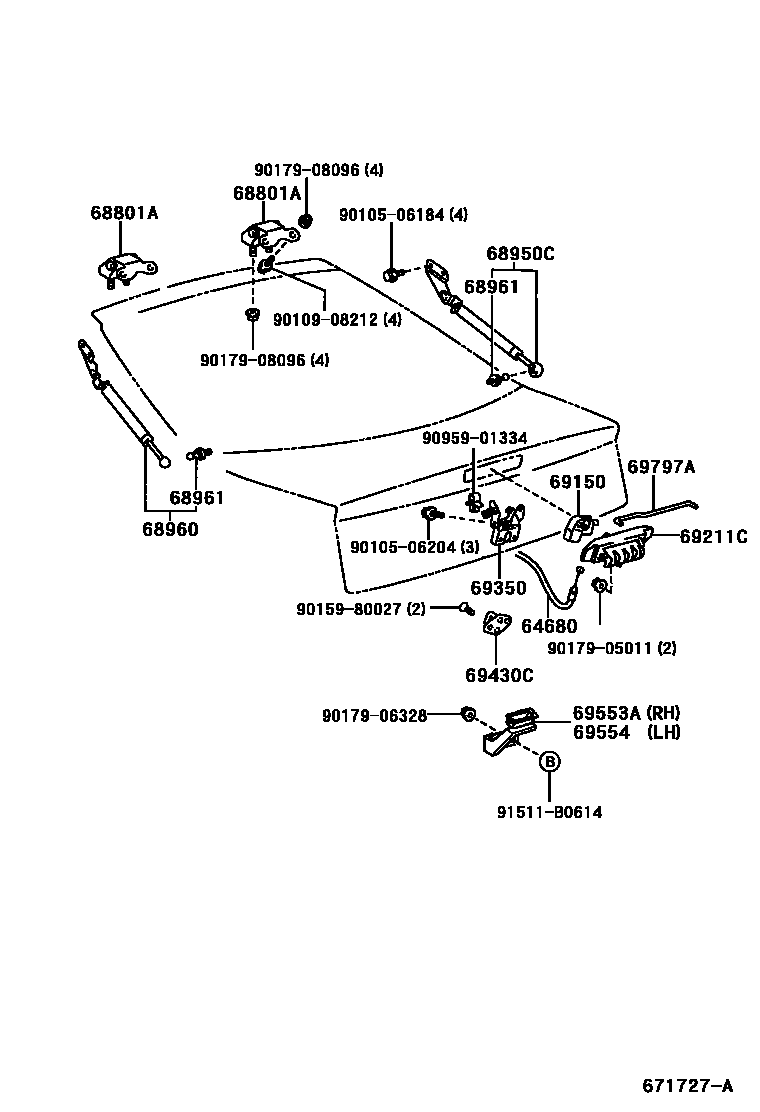 90179-08096 (4)
68801A
68801A
90105-06184 (4)
68950C
68961
90109-08212 (4)
90179-08096 (4)
90959-01334
69797A
69150
68961
68960
69211C
90105-06204 (3)
69350
90159-80027 (2)
64680
90179-05011 (2)
69430C
90179-06328
69553A (RH)
69554 (LH)
B
91511-B0614
671727-A