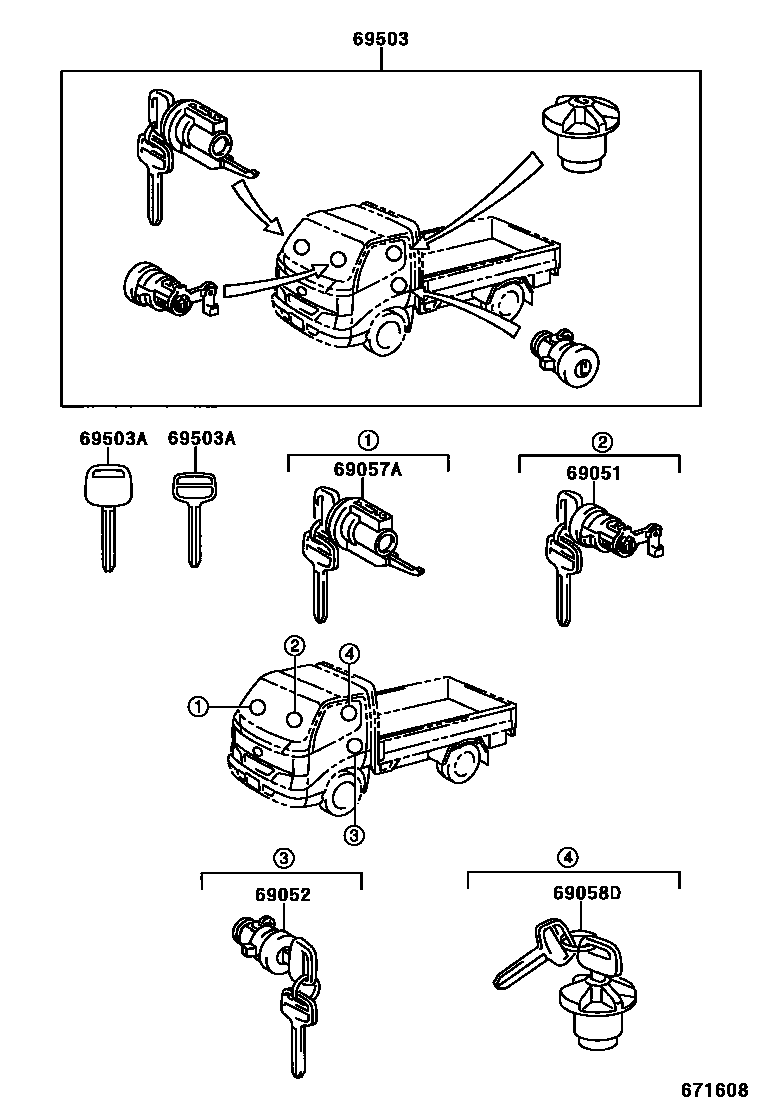 69503

69503A 69503A

①
69057A

②
69051

②
④
①
③

③
69052

④
69058D

671608