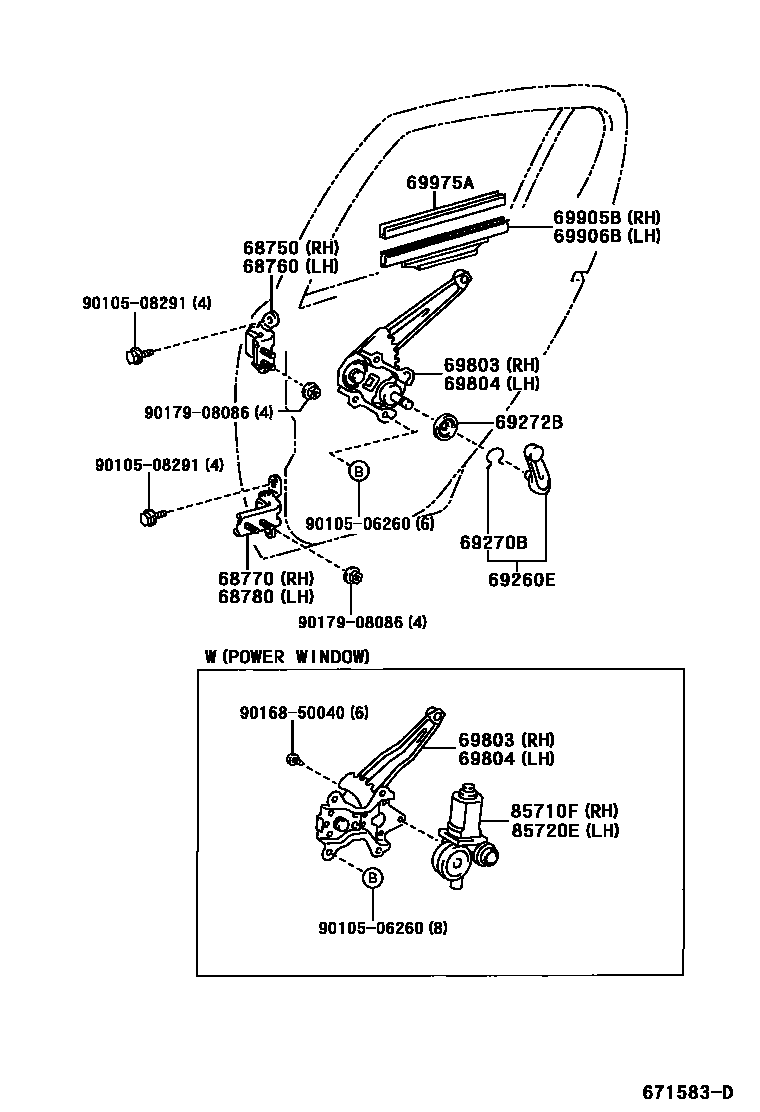 69975A

69905B (RH)
69906B (LH)

68750 (RH)
68760 (LH)

90105-08291 (4)

69803 (RH)
69804 (LH)

90179-08086 (4)

69272B

90105-08291 (4)

B

90105-06260 (6)

69270B

69260E

68770 (RH)
68780 (LH)

90179-08086 (4)

W (POWER WINDOW)

90168-50040 (6)

69803 (RH)
69804 (LH)

85710F (RH)
85720E (LH)

B

90105-06260 (8)

671583-D