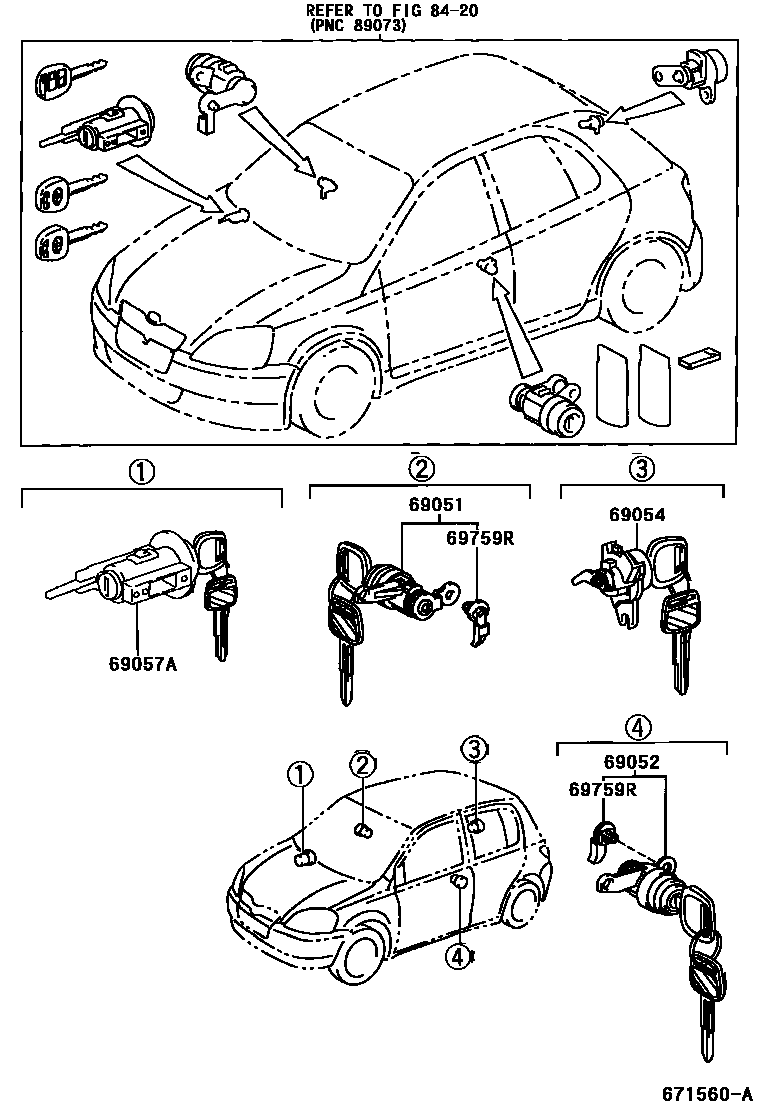 REFER TO FIG 84-20
(PNC 89073)

①

69057A

②

69051

69759R

③

69054

①

②

③

④

④

69052

69759R

671560-A