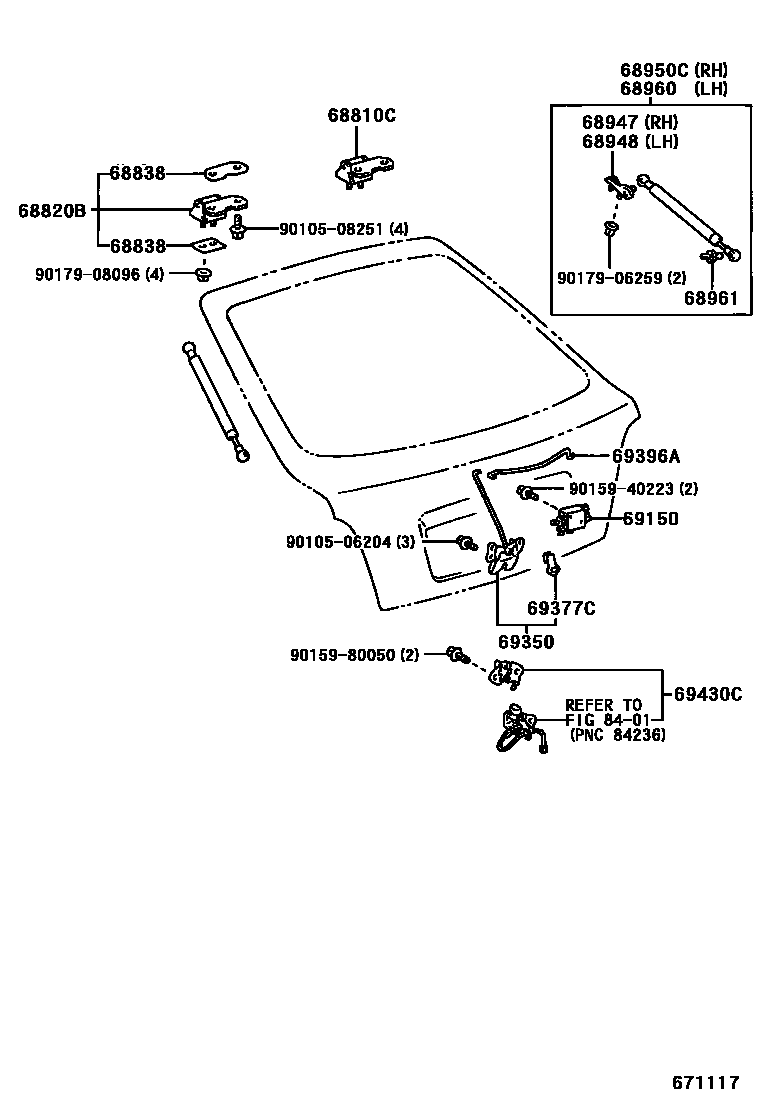 68950C (RH)
68960 (LH)

68947 (RH)
68948 (LH)

90179-06259 (2)
68961

68810C

68838
68820B
68838
90105-08251 (4)
90179-08096 (4)

69396A
90159-40223 (2)
69150
90105-06204 (3)
69377C
69350

90159-80050 (2)
69430C
REFER TO
FIG 84-01
(PNC 84236)

671117