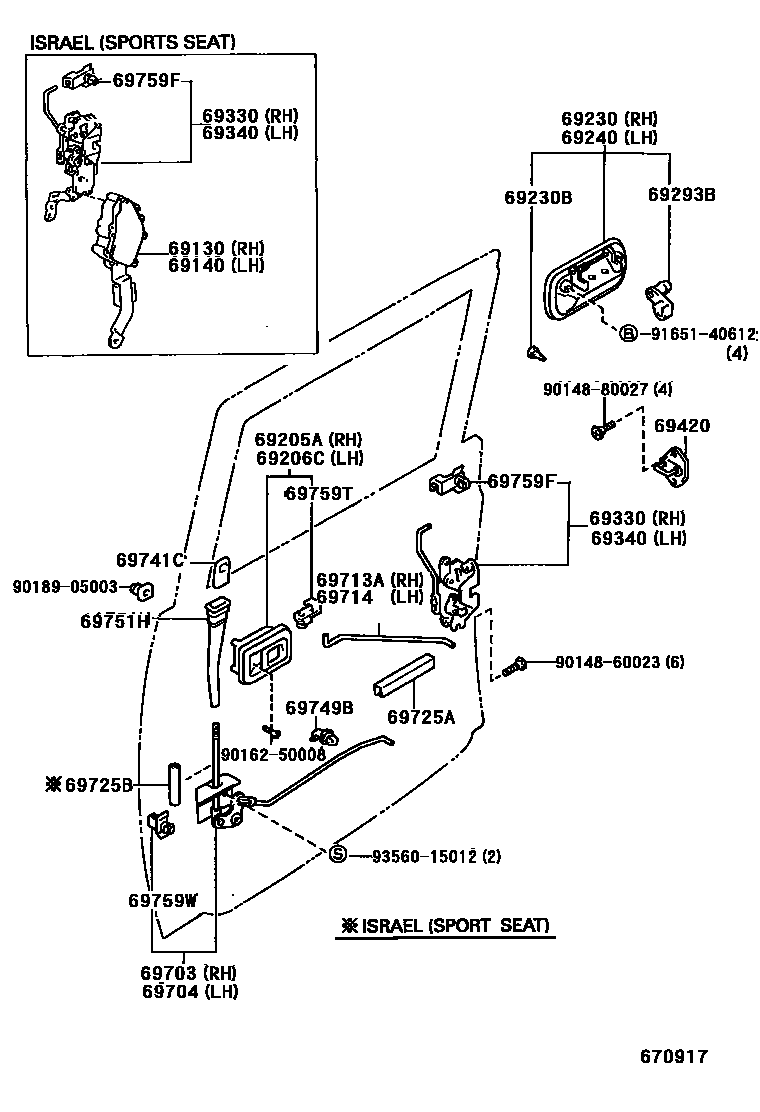 ISRAEL (SPORTS SEAT)
69759F
69330 (RH)
69340 (LH)
69130 (RH)
69140 (LH)

69230 (RH)
69240 (LH)
69230B
69293B
Ⓑ—91651-40612
(4)
90148-80027 (4)
69420

69205A (RH)
69206C (LH)
69759T
69759F
69330 (RH)
69340 (LH)
69741C
90189-05003
69713A (RH)
69714 (LH)
69751H
90148-60023 (6)
69749B
69725A
90162-50008
※69725B
Ⓢ—93560-15012 (2)
69759W
※ISRAEL (SPORT SEAT)
69703 (RH)
69704 (LH)

670917