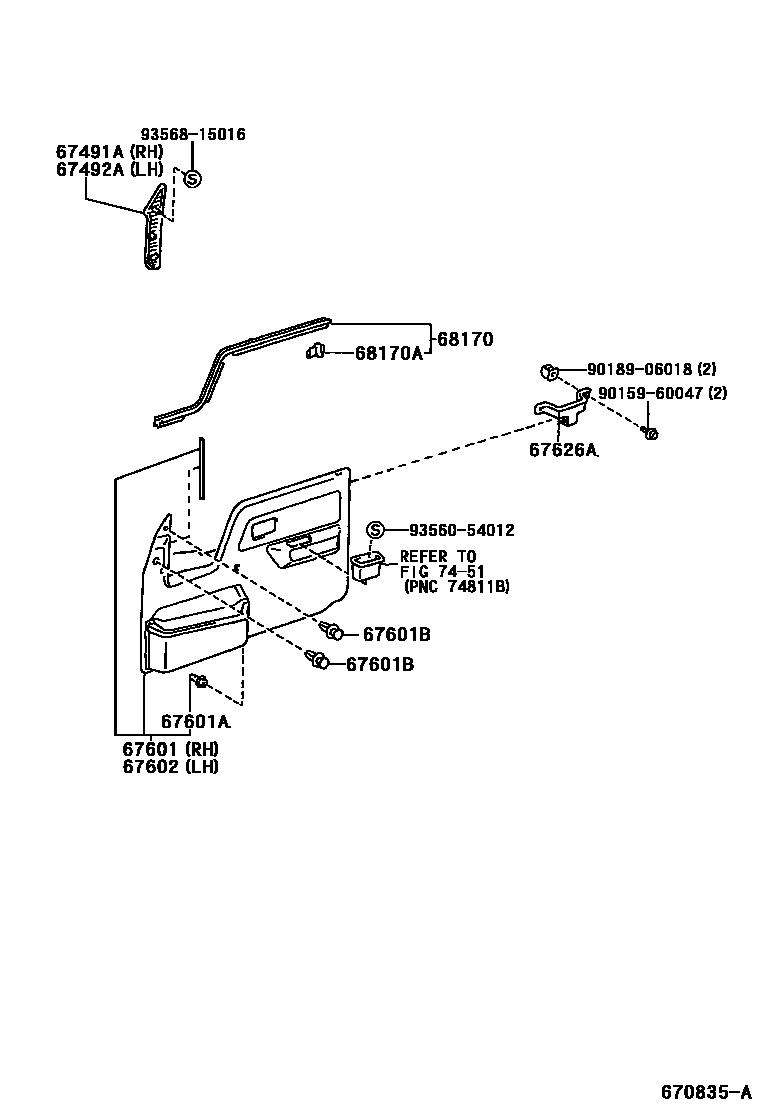 93568-15016
67491A (RH)
67492A (LH)
S

68170
68170A

90189-06018 (2)
90159-60047 (2)
67626A

S
93560-54012
REFER TO
FIG 74-51
(PNC 74811B)

67601B
67601B
67601A
67601 (RH)
67602 (LH)

670835-A