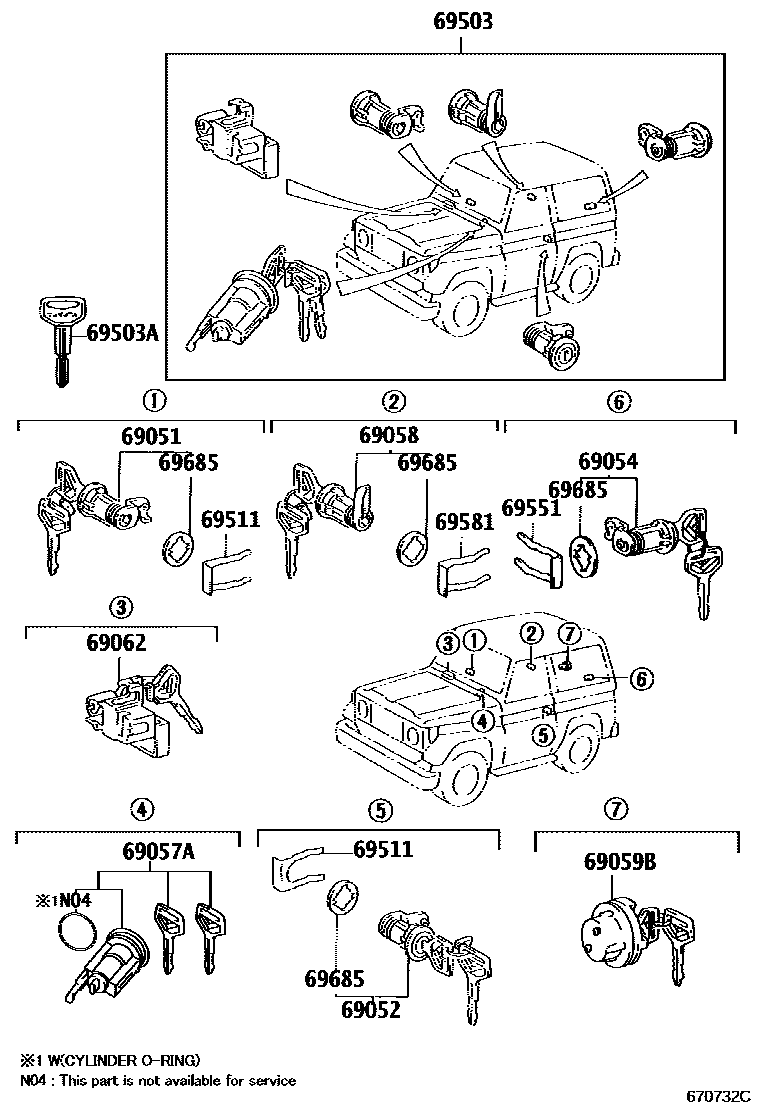 69503

69503A

①

69051

69685

69511

②

69058

69685

69581

⑥

69054

69685

69551

③

69062

③ ① ② ⑦

⑥

④

⑤

④

69057A

※1N04

⑤

69511

69685

69052

⑦

69059B

※1 W(CYLINDER O-RING)
N04 : This part is not available for service

670732C