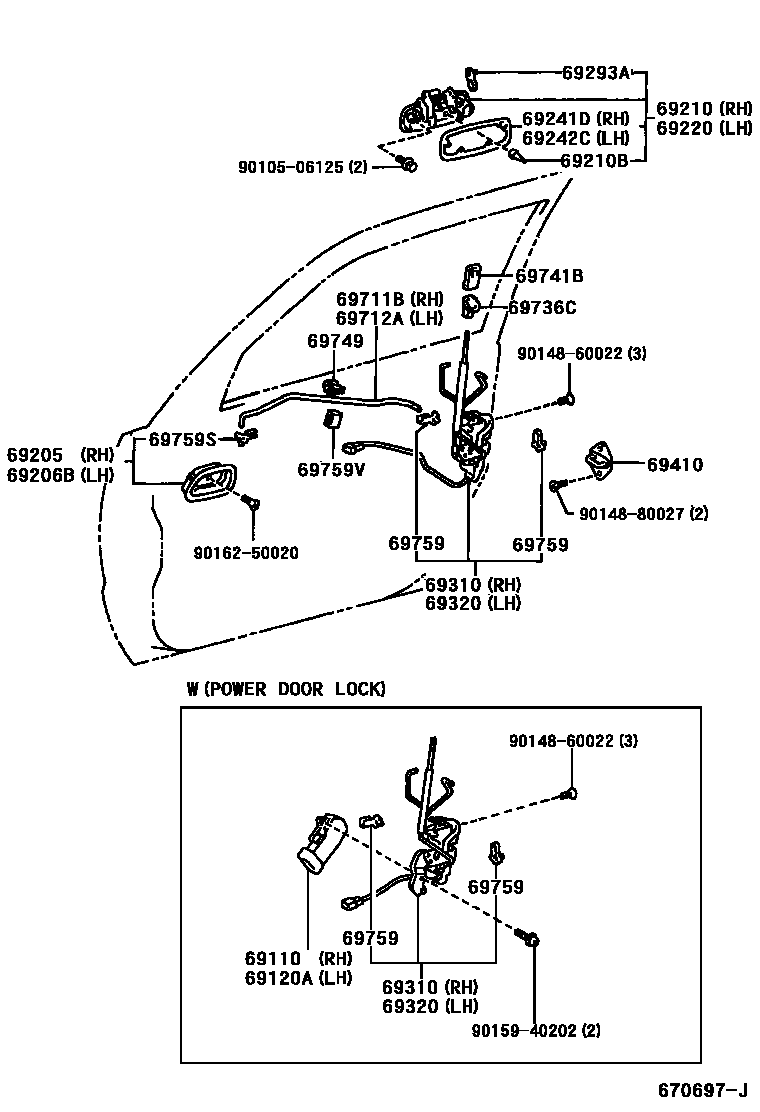 69293A
69241D (RH)
69242C (LH)
69210 (RH)
69220 (LH)
90105-06125 (2)
69210B
69741B
69711B (RH)
69712A (LH)
69736C
69749
90148-60022 (3)
69205 (RH)
69206B (LH)
69759S
69759V
69410
90148-80027 (2)
90162-50020
69759
69759
69310 (RH)
69320 (LH)
W (POWER DOOR LOCK)
90148-60022 (3)
69759
69759
69110 (RH)
69120A (LH)
69310 (RH)
69320 (LH)
90159-40202 (2)
670697-J